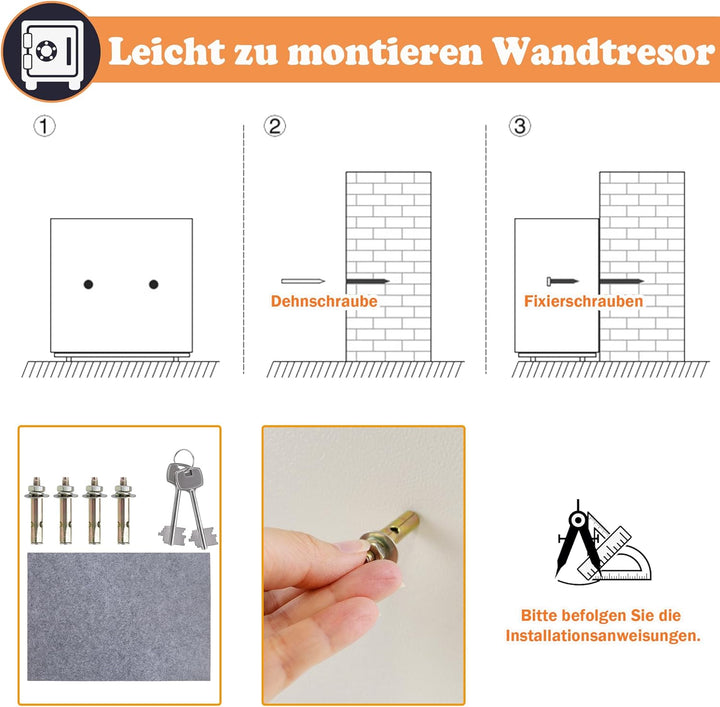 Leicht zu montieren Wandtresor

①

②

Dehnschraube

③

Fixierschrauben

Bitte befolgen Sie die Installationsanweisungen.