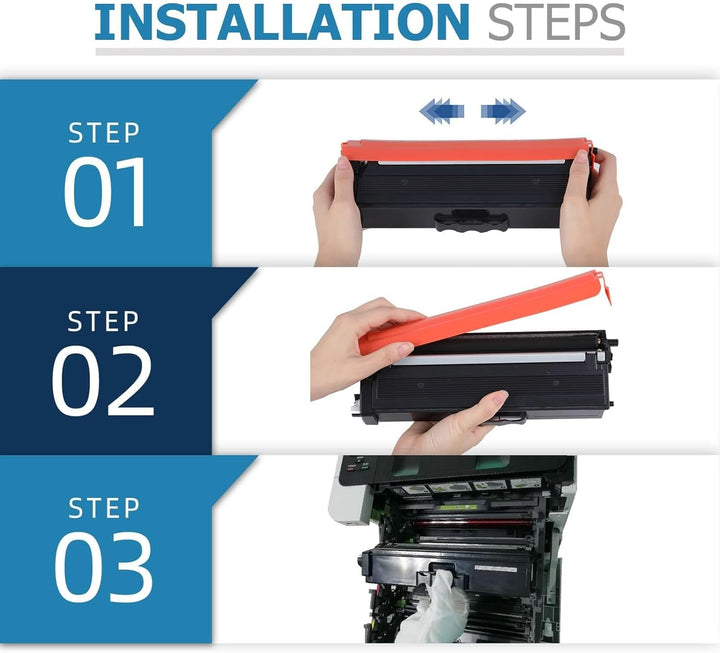 INSTALLATION STEPS

STEP
01

STEP
02

STEP
03