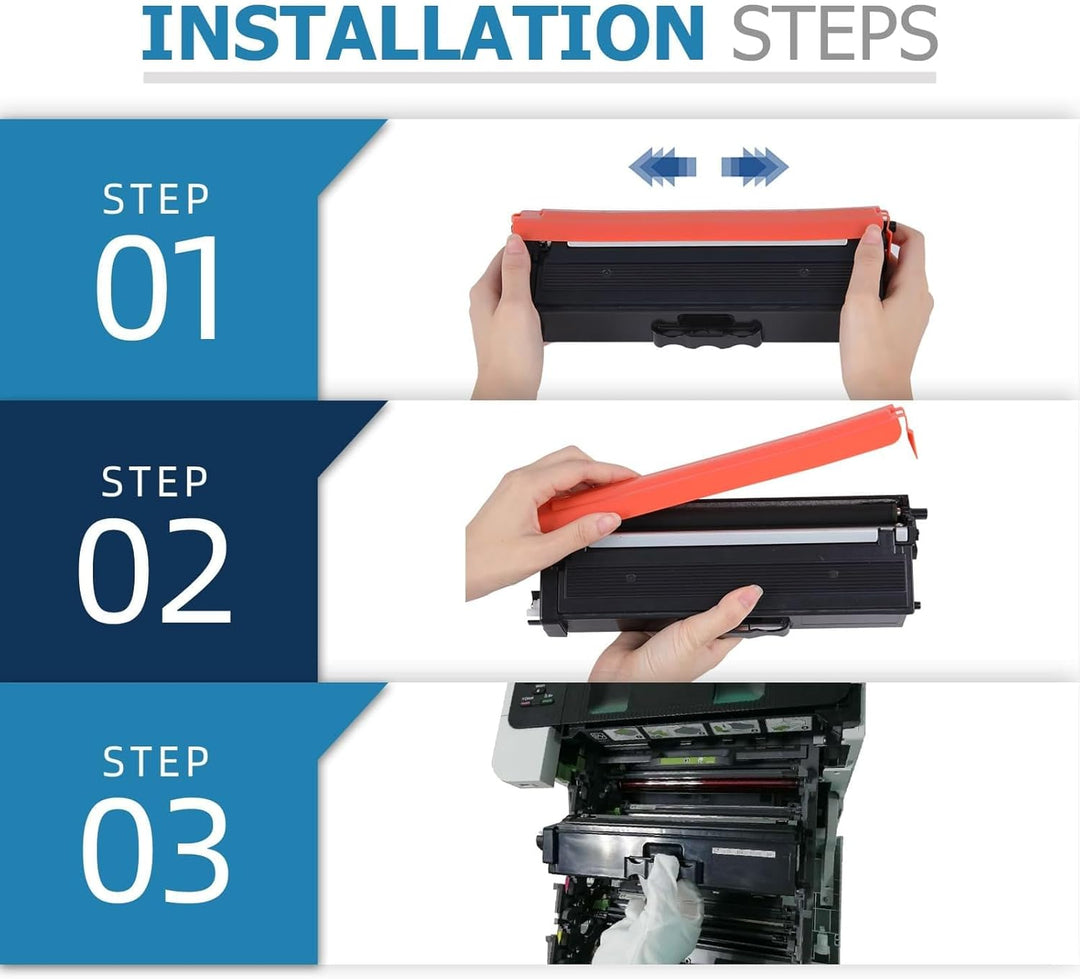 INSTALLATION STEPS

STEP
01

STEP
02

STEP
03