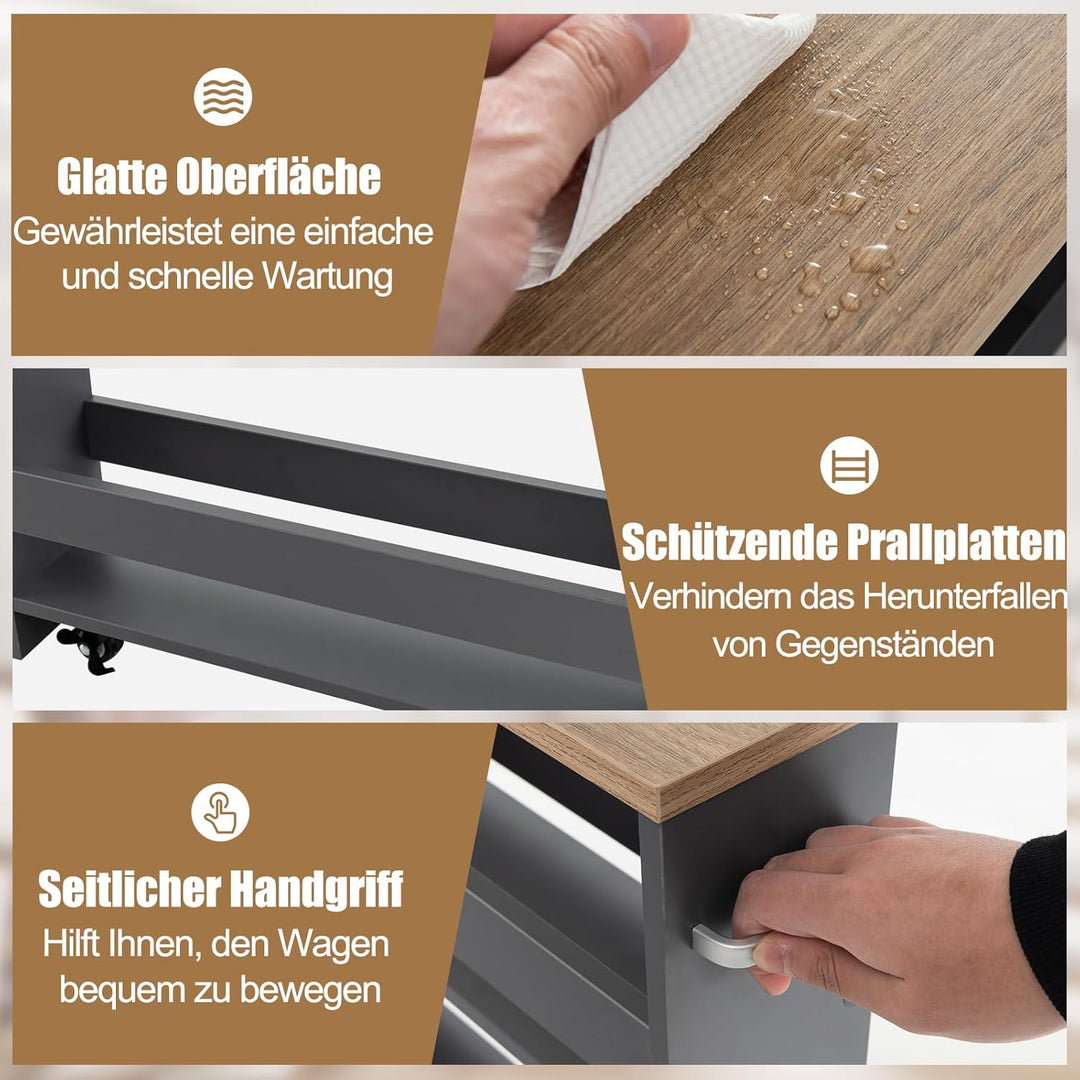 Glatte Oberfläche
Gewährleistet eine einfache und schnelle Wartung

Schützende Prallplatten
Verhindern das Herunterfallen von Gegenständen

Seitlicher Handgriff
Hilft Ihnen, den Wagen bequem zu bewegen