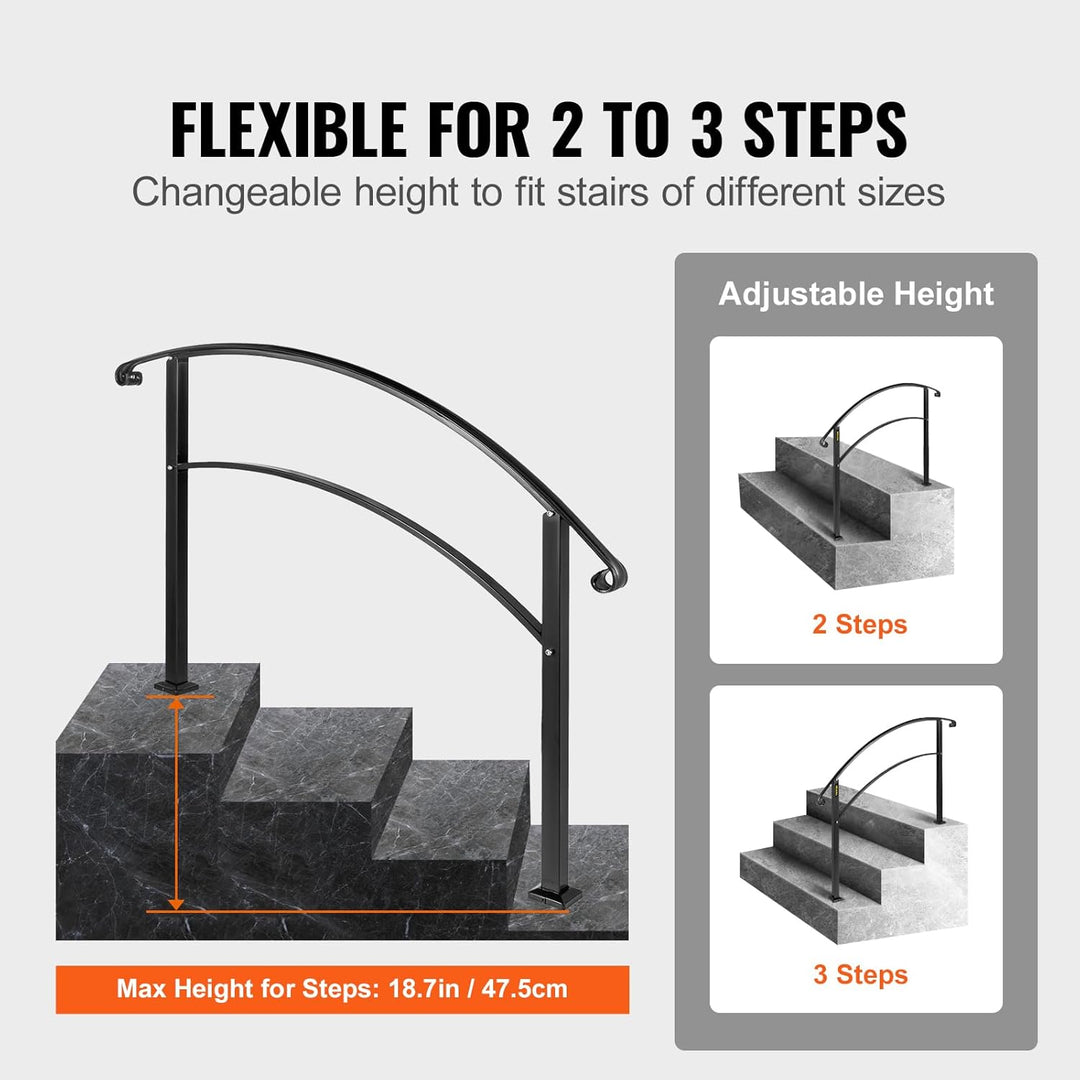 FLEXIBLE FOR 2 TO 3 STEPS
Changeable height to fit stairs of different sizes

Max Height for Steps: 18.7in / 47.5cm

Adjustable Height

2 Steps

3 Steps