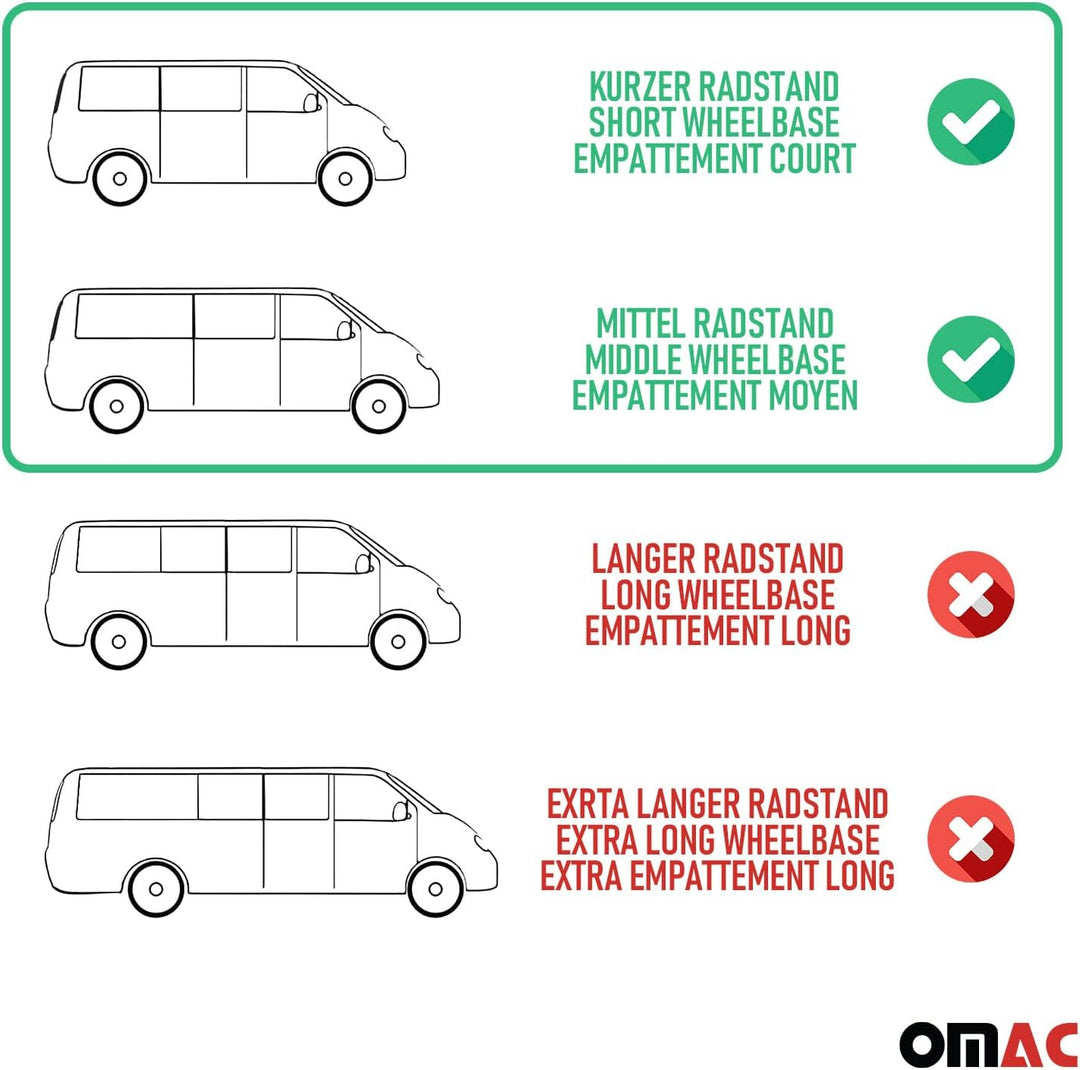 KURZER RADSTAND
SHORT WHEELBASE
EMPATTEMENT COURT

MITTEL RADSTAND
MIDDLE WHEELBASE
EMPATTEMENT MOYEN

LANGER RADSTAND
LONG WHEELBASE
EMPATTEMENT LONG

EXRTA LANGER RADSTAND
EXTRA LONG WHEELBASE
EXTRA EMPATTEMENT LONG

OMAC