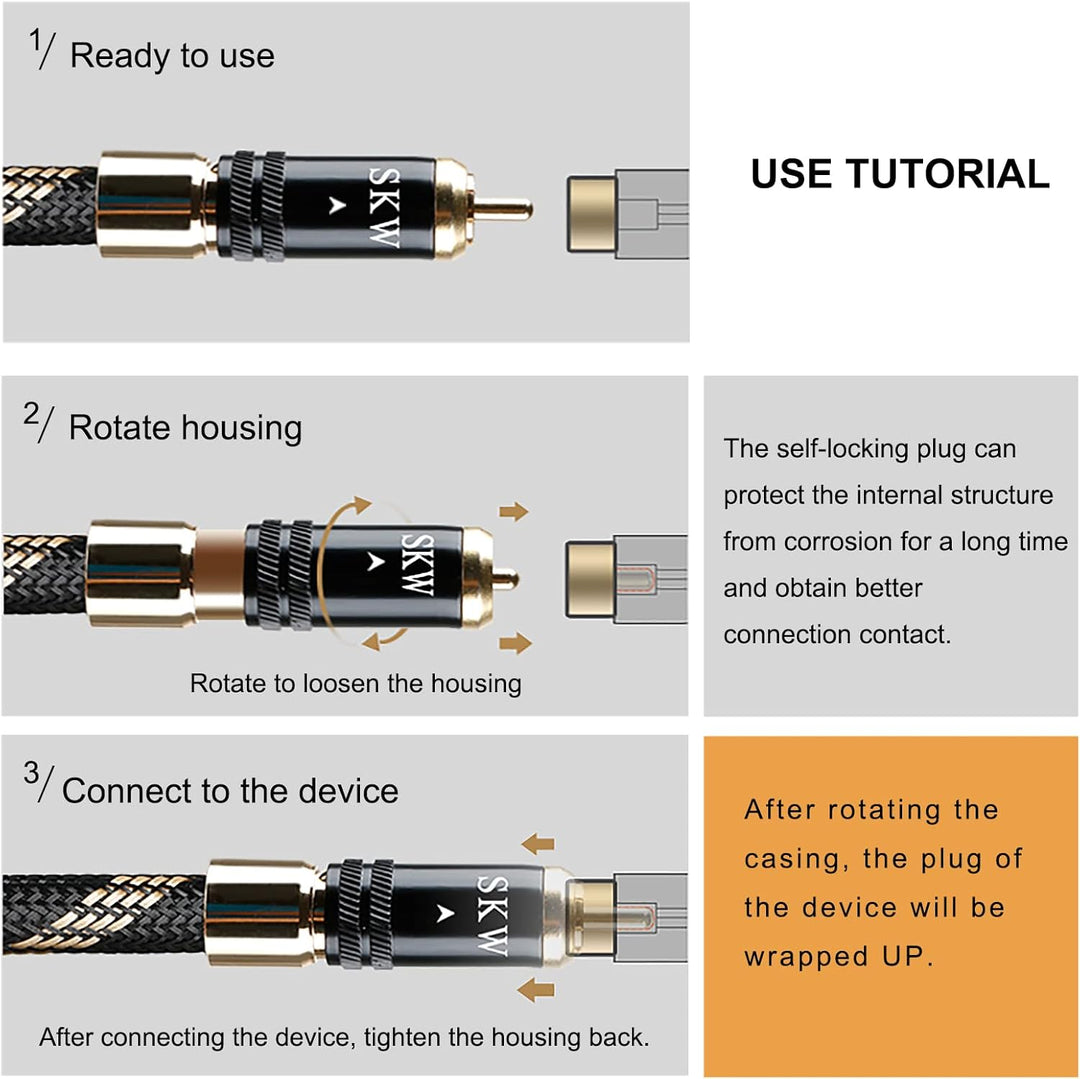 1/ Ready to use

SKW

USE TUTORIAL

2/ Rotate housing

SKW

Rotate to loosen the housing

The self-locking plug can protect the internal structure from corrosion for a long time and obtain better connection contact.

3/ Connect to the device

SKW

After connecting the device, tighten the housing back.

After rotating the casing, the plug of the device will be wrapped UP.