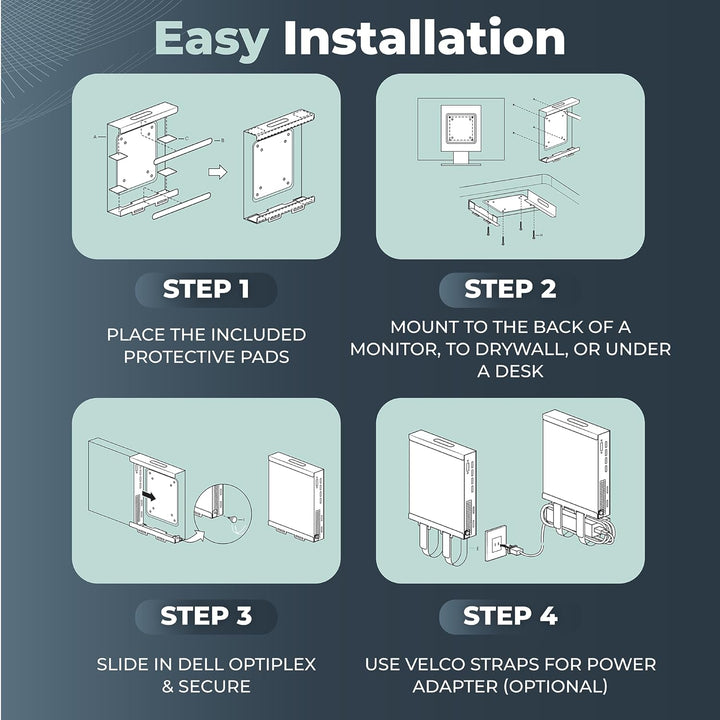 Easy Installation

A
C
B

STEP 1

PLACE THE INCLUDED PROTECTIVE PADS

STEP 2

MOUNT TO THE BACK OF A MONITOR, TO DRYWALL, OR UNDER A DESK

STEP 3

SLIDE IN DELL OPTIPLEX & SECURE

STEP 4

USE VELCO STRAPS FOR POWER ADAPTER (OPTIONAL)