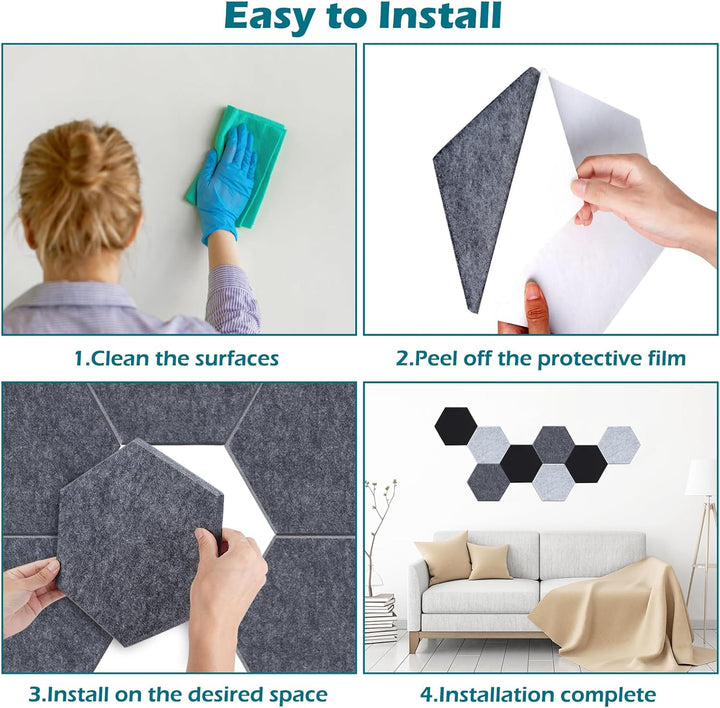 Easy to Install

1.Clean the surfaces

2.Peel off the protective film

3.Install on the desired space

4.Installation complete