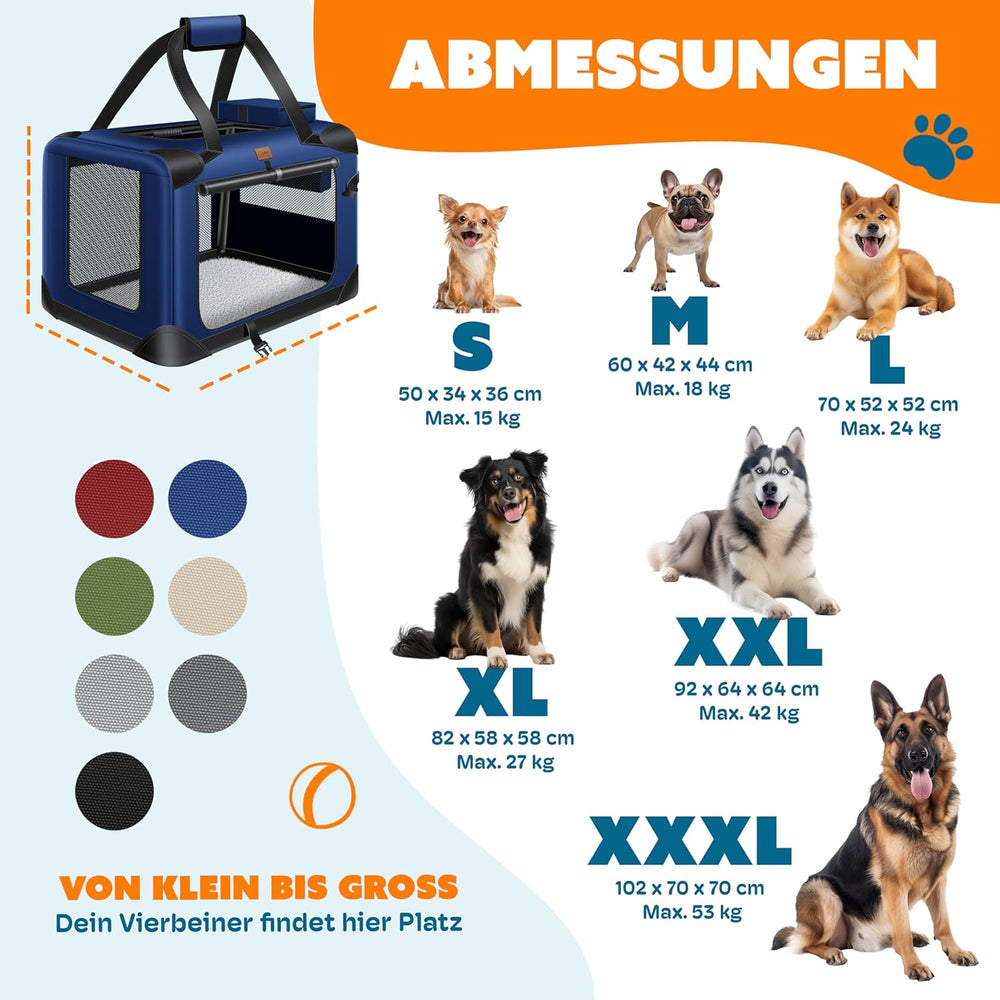 ABMESSUNGEN

S
50 x 34 x 36 cm
Max. 15 kg

M
60 x 42 x 44 cm
Max. 18 kg

L
70 x 52 x 52 cm
Max. 24 kg

XL
82 x 58 x 58 cm
Max. 27 kg

XXL
92 x 64 x 64 cm
Max. 42 kg

XXXL
102 x 70 x 70 cm
Max. 53 kg

VON KLEIN BIS GROSS
Dein Vierbeiner findet hier Platz