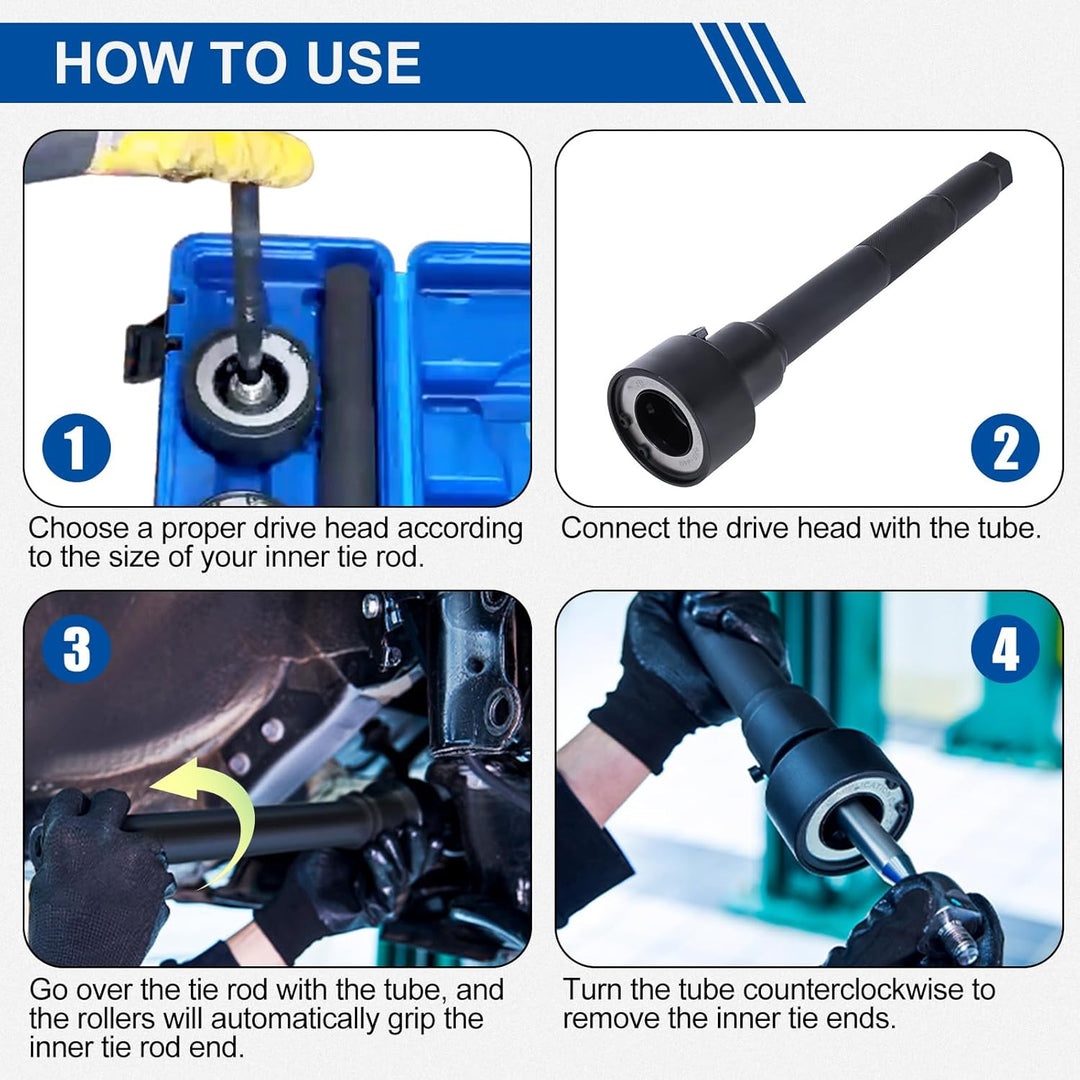 HOW TO USE

1

Choose a proper drive head according to the size of your inner tie rod.

2

Connect the drive head with the tube.

3

Go over the tie rod with the tube, and the rollers will automatically grip the inner tie rod end.

4

Turn the tube counterclockwise to remove the inner tie ends.