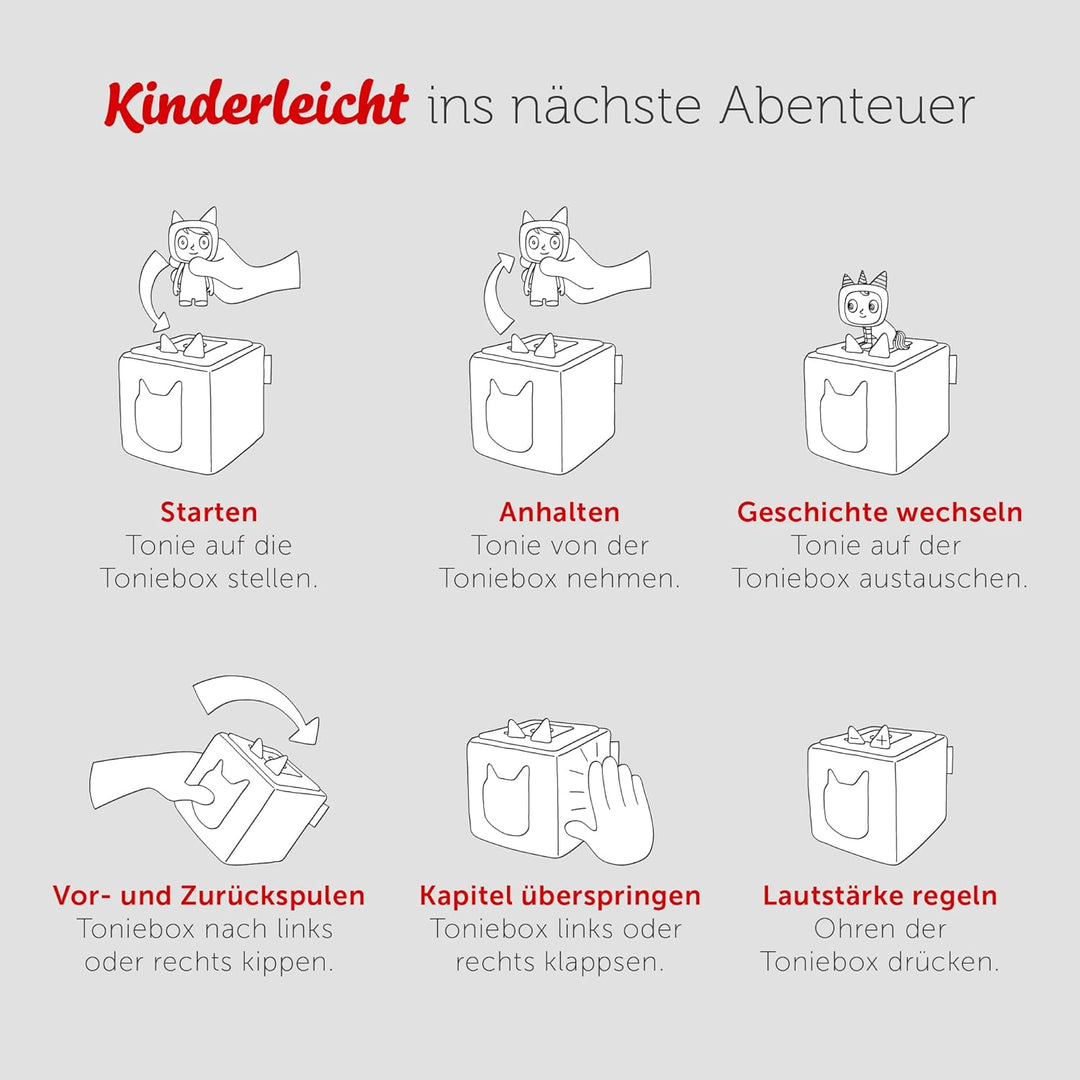 Kinderleicht ins nächste Abenteuer

Starten
Tonie auf die Toniebox stellen.

Anhalten
Tonie von der Toniebox nehmen.

Geschichte wechseln
Tonie auf der Toniebox austauschen.

Vor- und Zurückspulen
Toniebox nach links oder rechts kippen.

Kapitel überspringen
Toniebox links oder rechts klappsen.

Lautstärke regeln
Ohren der Toniebox drücken.