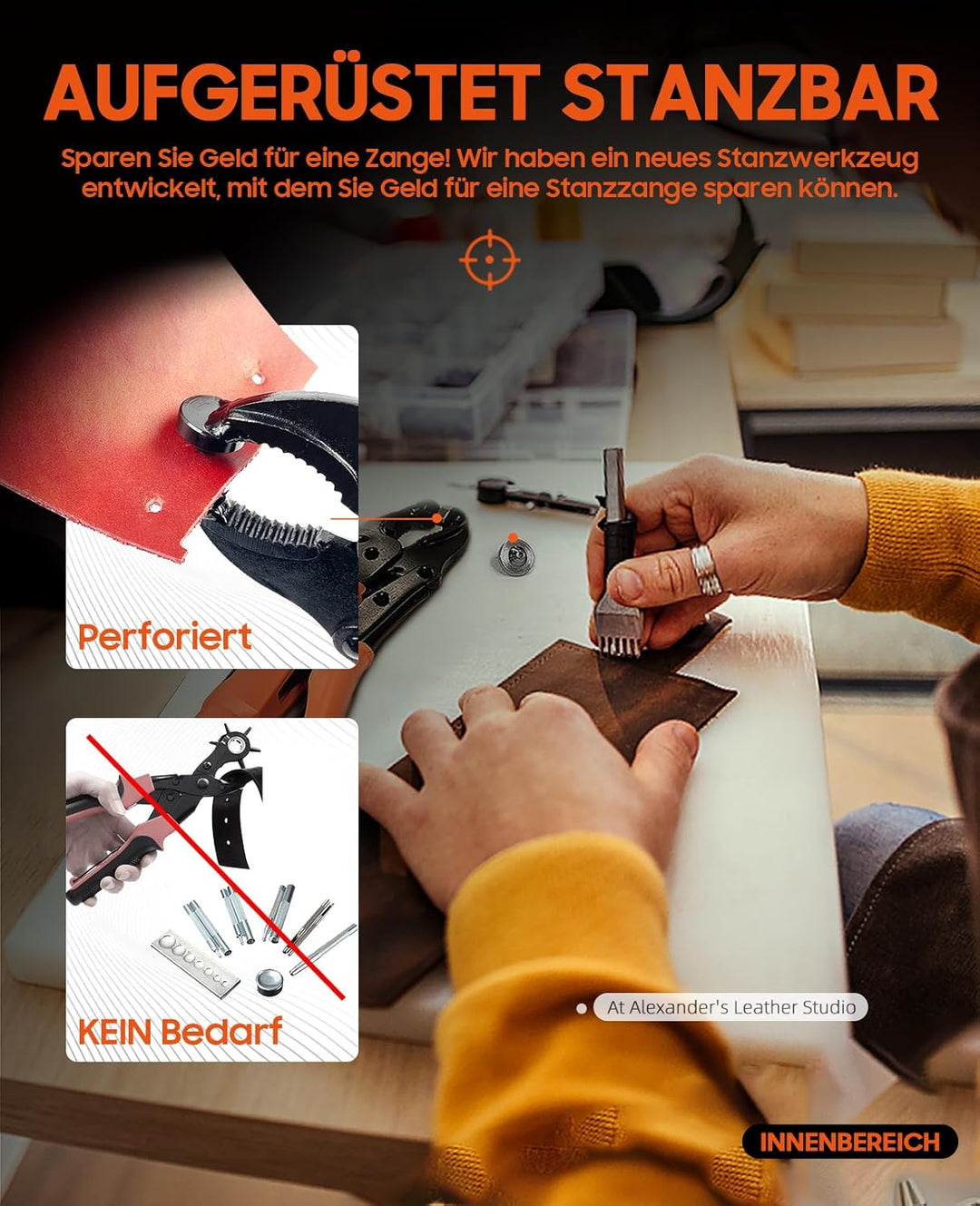 AUFGERÜSTET STANZBAR

Sparen Sie Geld für eine Zange! Wir haben ein neues Stanzwerkzeug entwickelt, mit dem Sie Geld für eine Stanzzange sparen können.

Perforiert

KEIN Bedarf

At Alexander's Leather Studio

INNENBEREICH