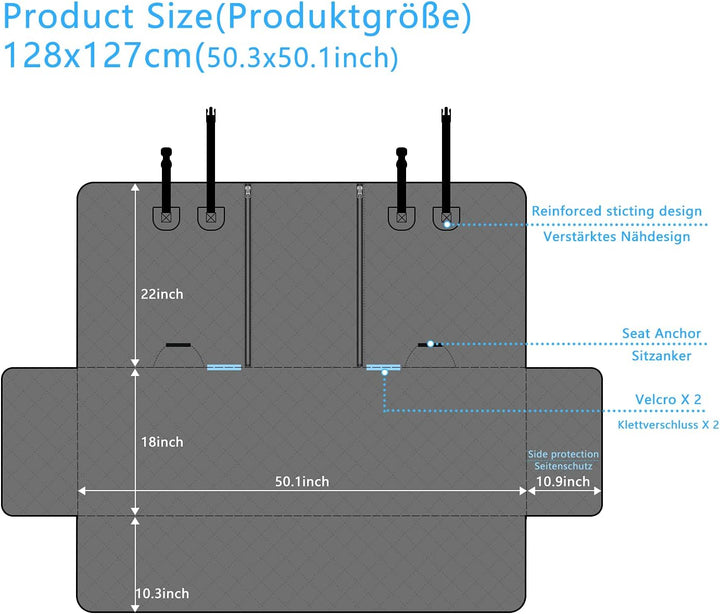 Product Size(Produktgröße)
128x127cm(50.3x50.1inch)

Reinforced sticting design
Verstärktes Nähdesign

22inch

Seat Anchor
Sitzanker

Velcro X 2
Klettverschluss X 2

18inch

Side protection
Seitenschutz

50.1inch

10.9inch

10.3inch