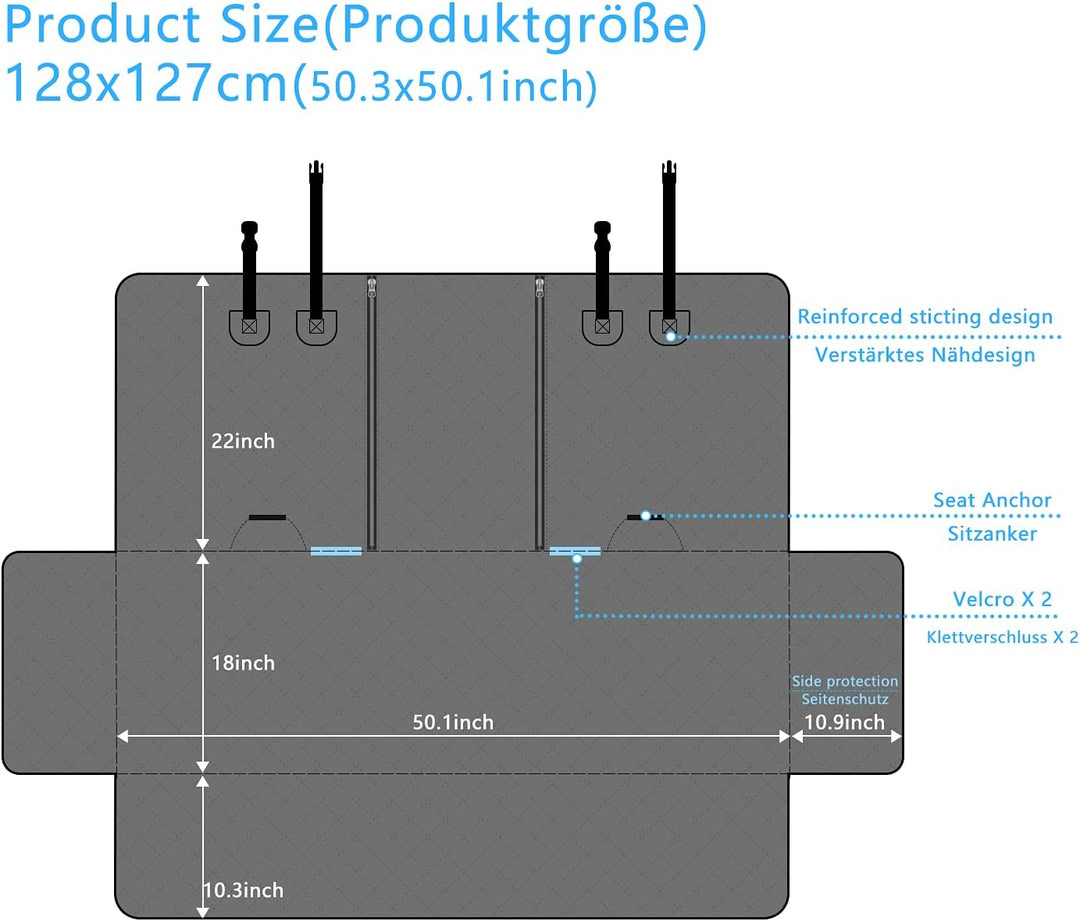 Product Size(Produktgröße)
128x127cm(50.3x50.1inch)

Reinforced sticting design
Verstärktes Nähdesign

22inch

Seat Anchor
Sitzanker

Velcro X 2
Klettverschluss X 2

18inch

Side protection
Seitenschutz

50.1inch

10.9inch

10.3inch