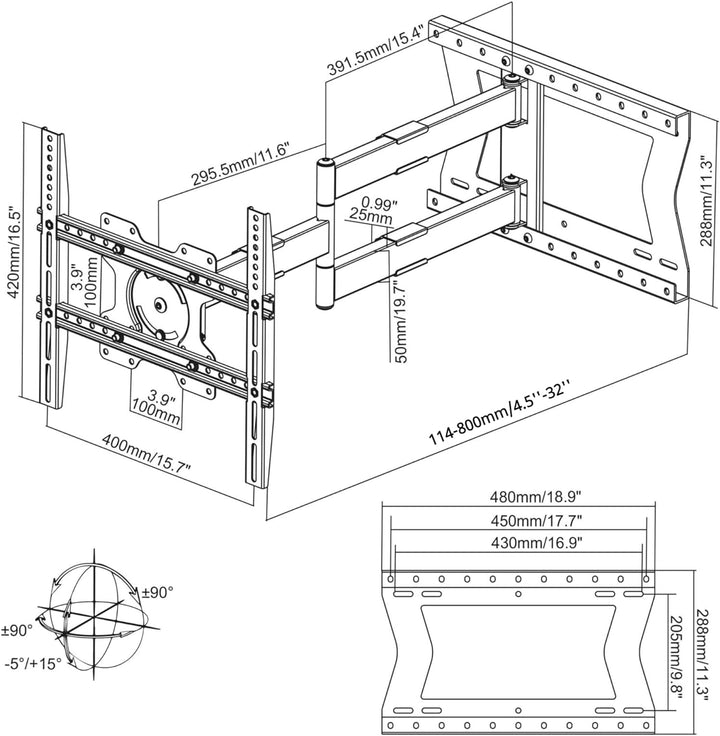 391.5mm/15.4"

295.5mm/11.6"

288mm/11.3"

420mm/16.5"

0.99"
25mm

3.9"
100mm

50mm/19.7"

3.9"
100mm

400mm/15.7"

114-800mm/4.5''-32''

480mm/18.9"

450mm/17.7"

430mm/16.9"

±90°

±90°

-5°/+15°

205mm/9.8"

288mm/11.3"