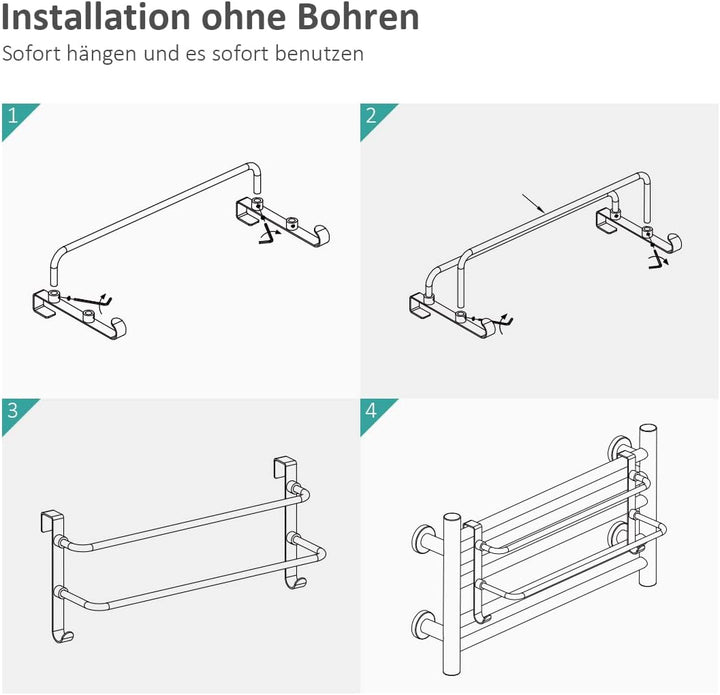 Installation ohne Bohren
Sofort hängen und es sofort benutzen

1

2

3

4