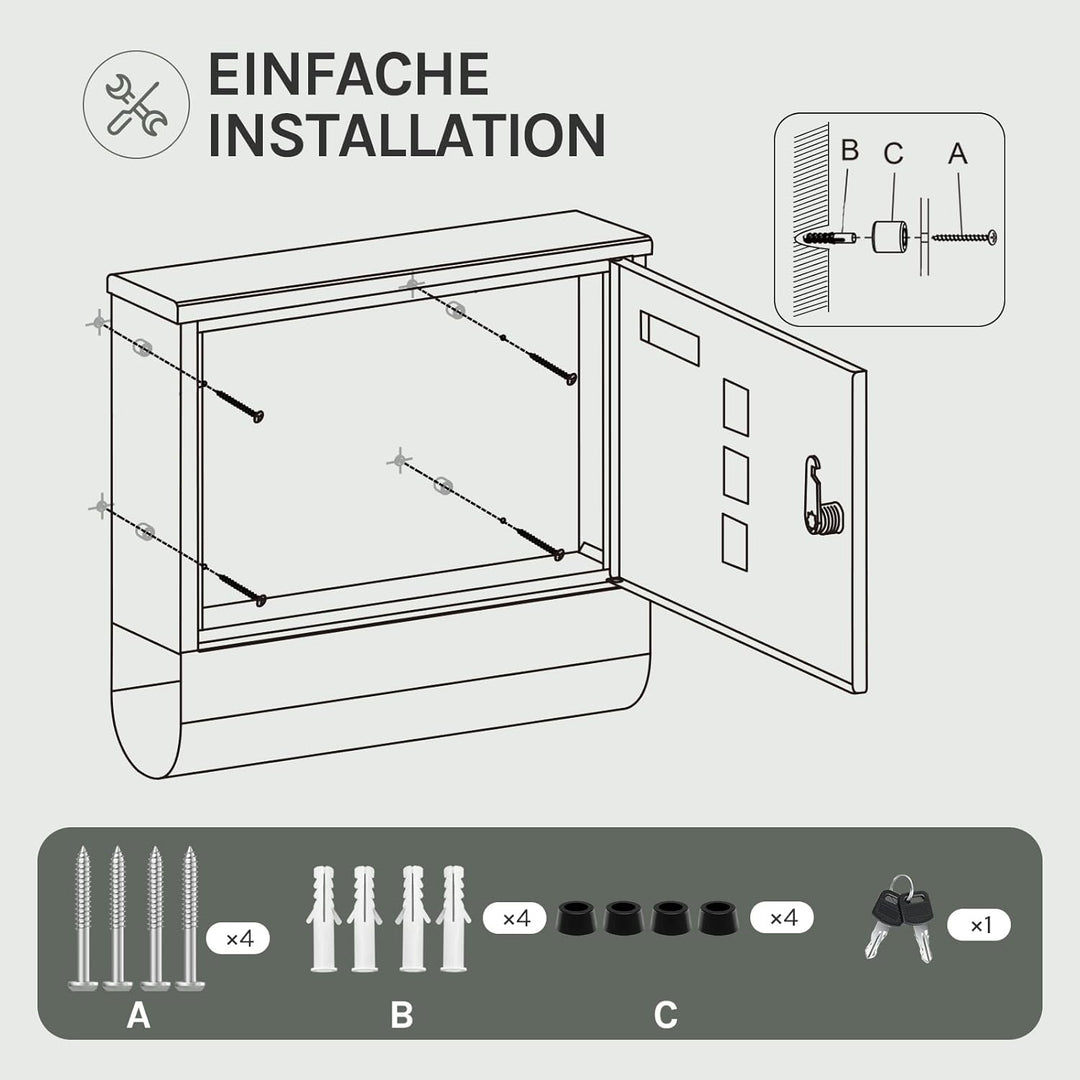 EINFACHE INSTALLATION

B C A

×4

×4

×4

×1

A

B

C