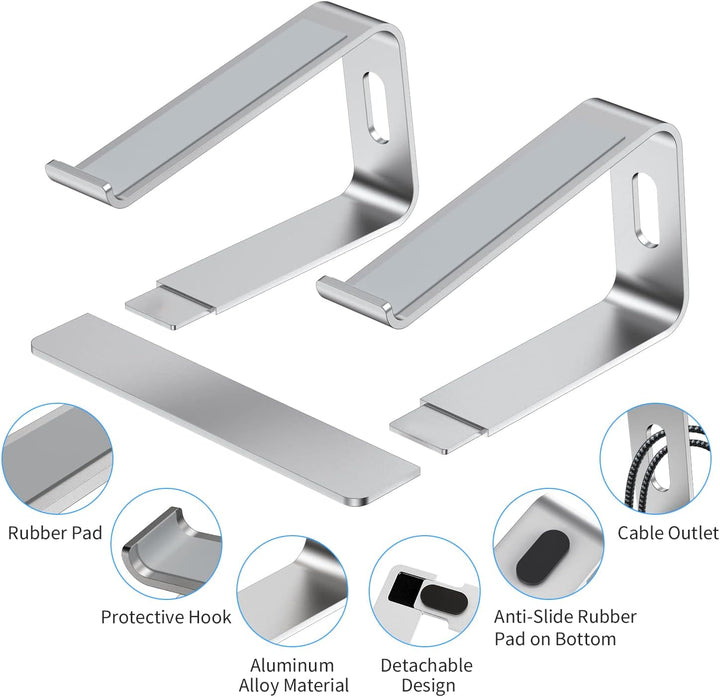 Rubber Pad

Protective Hook

Aluminum Alloy Material

Detachable Design

Anti-Slide Rubber Pad on Bottom

Cable Outlet