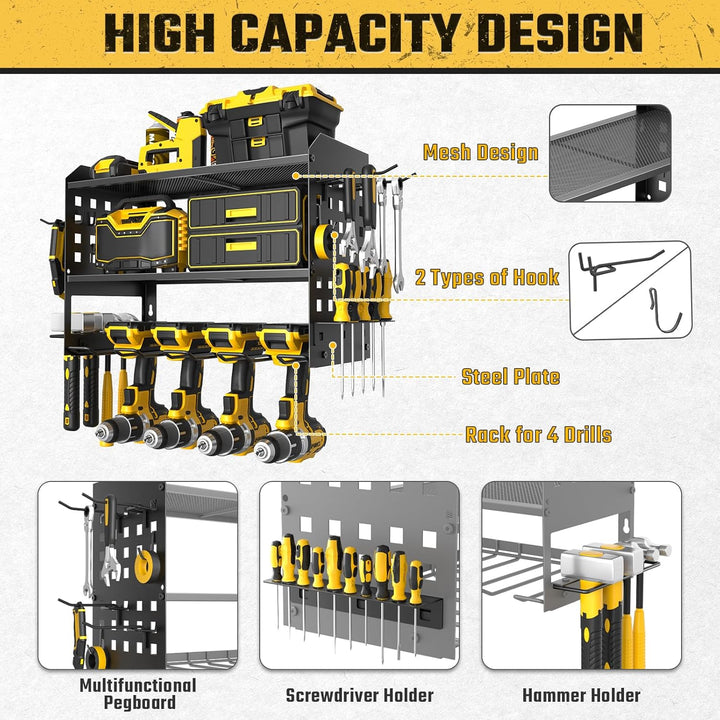 HIGH CAPACITY DESIGN

Mesh Design

2 Types of Hook

Steel Plate

Rack for 4 Drills

Multifunctional Pegboard

Screwdriver Holder

Hammer Holder