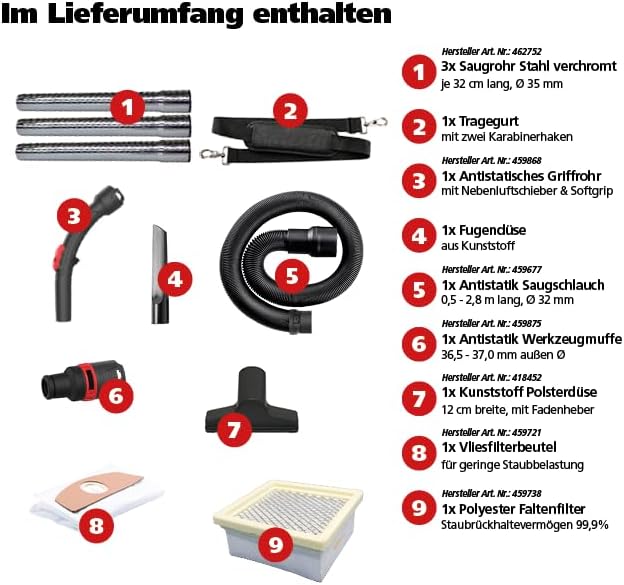 Im Lieferumfang enthalten

1

2

3

4

5

6

7

8

9

Hersteller Art. Nr.: 462752
1 3x Saugrohr Stahl verchromt
je 32 cm lang, Ø 35 mm

2 1x Tragegurt
mit zwei Karabinerhaken

Hersteller Art. Nr.: 459868
3 1x Antistatisches Griffrohr
mit Nebenluftschieber & Softgrip

4 1x Fugendüse
aus Kunststoff

Hersteller Art. Nr.: 459677
5 1x Antistatik Saugschlauch
0,5 - 2,8 m lang, Ø 32 mm

Hersteller Art. Nr.: 459875
6 1x Antistatik Werkzeugmuffe
36,5 - 37,0 mm außen Ø

Hersteller Art. Nr.: 418452
7 1x Kunststoff Polsterdüse
12 cm breite, mit Fadenheber

Hersteller Art. Nr.: 459721
8 1x Vliesfilterbeutel
für geringe Staubbelastung

Hersteller Art. Nr.: 459738
9 1x Polyester Faltenfilter
Staubrückhaltevermögen 99,9%