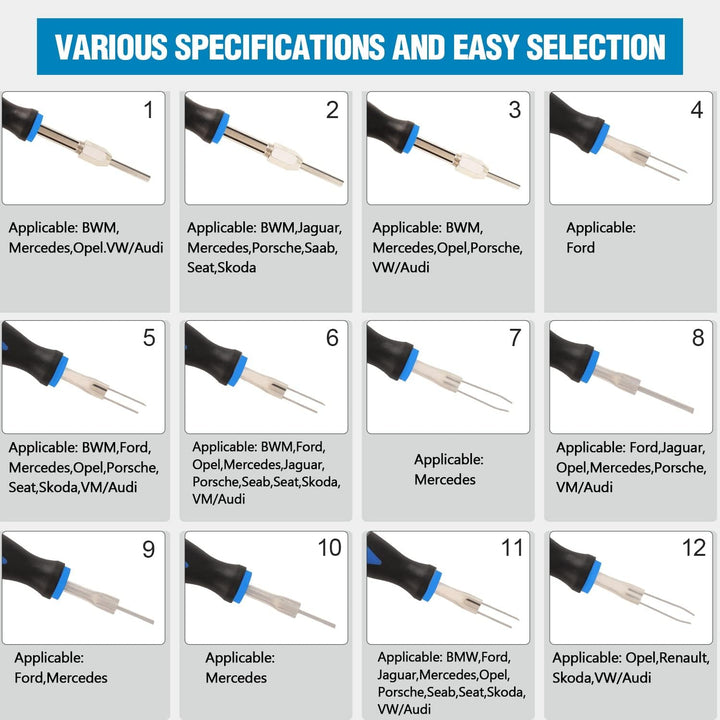 VARIOUS SPECIFICATIONS AND EASY SELECTION

1

Applicable: BWM, Mercedes,Opel.VW/Audi

2

Applicable: BWM,Jaguar, Mercedes,Porsche,Saab, Seat,Skoda

3

Applicable: BWM, Mercedes,Opel,Porsche, VW/Audi

4

Applicable: Ford

5

Applicable: BWM,Ford, Mercedes,Opel,Porsche, Seat,Skoda,VM/Audi

6

Applicable: BWM,Ford, Opel,Mercedes,Jaguar, Porsche,Seab,Seat,Skoda, VM/Audi

7

Applicable: Mercedes

8

Applicable: Ford,Jaguar, Opel,Mercedes,Porsche, VM/Audi

9

Applicable: Ford,Mercedes

10

Applicable: Mercedes

11

Applicable: BMW,Ford, Jaguar,Mercedes,Opel, Porsche,Seab,Seat,Skoda, VW/Audi

12

Applicable: Opel,Renault, Skoda,VW/Audi