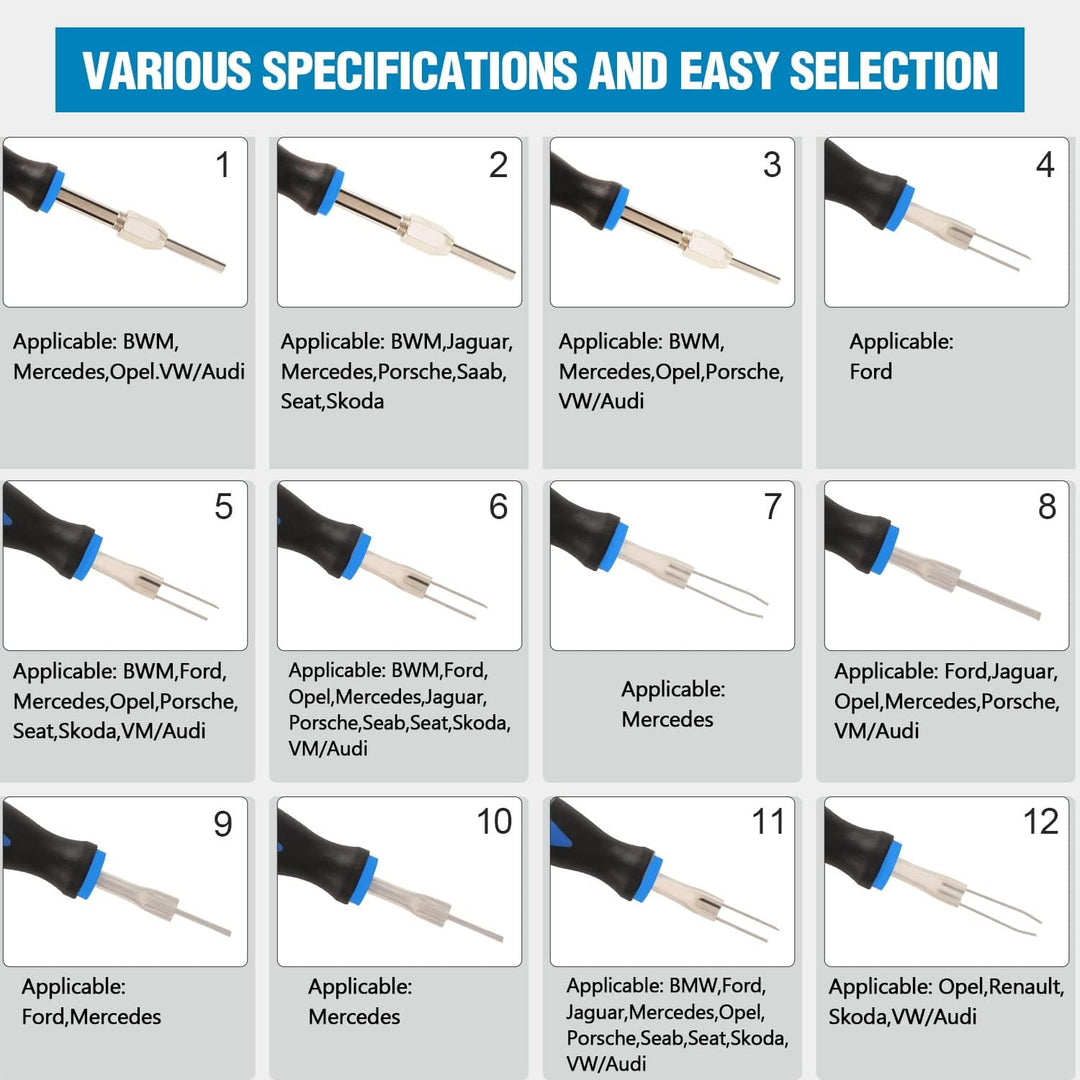 VARIOUS SPECIFICATIONS AND EASY SELECTION

1

Applicable: BWM, Mercedes,Opel.VW/Audi

2

Applicable: BWM,Jaguar, Mercedes,Porsche,Saab, Seat,Skoda

3

Applicable: BWM, Mercedes,Opel,Porsche, VW/Audi

4

Applicable: Ford

5

Applicable: BWM,Ford, Mercedes,Opel,Porsche, Seat,Skoda,VM/Audi

6

Applicable: BWM,Ford, Opel,Mercedes,Jaguar, Porsche,Seab,Seat,Skoda, VM/Audi

7

Applicable: Mercedes

8

Applicable: Ford,Jaguar, Opel,Mercedes,Porsche, VM/Audi

9

Applicable: Ford,Mercedes

10

Applicable: Mercedes

11

Applicable: BMW,Ford, Jaguar,Mercedes,Opel, Porsche,Seab,Seat,Skoda, VW/Audi

12

Applicable: Opel,Renault, Skoda,VW/Audi