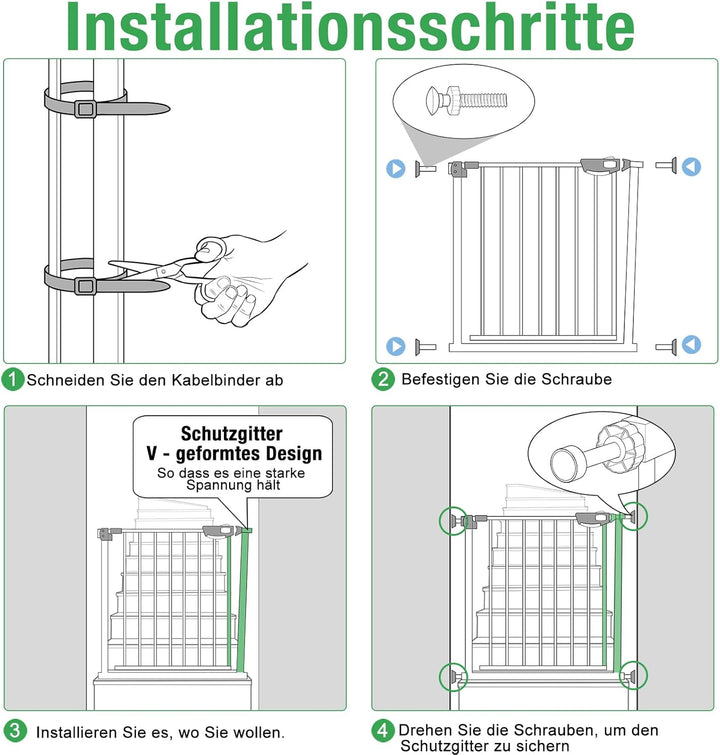 Installationsschritte

1 Schneiden Sie den Kabelbinder ab

2 Befestigen Sie die Schraube

Schutzgitter
V - geformtes Design
So dass es eine starke Spannung hält

3 Installieren Sie es, wo Sie wollen.

4 Drehen Sie die Schrauben, um den Schutzgitter zu sichern