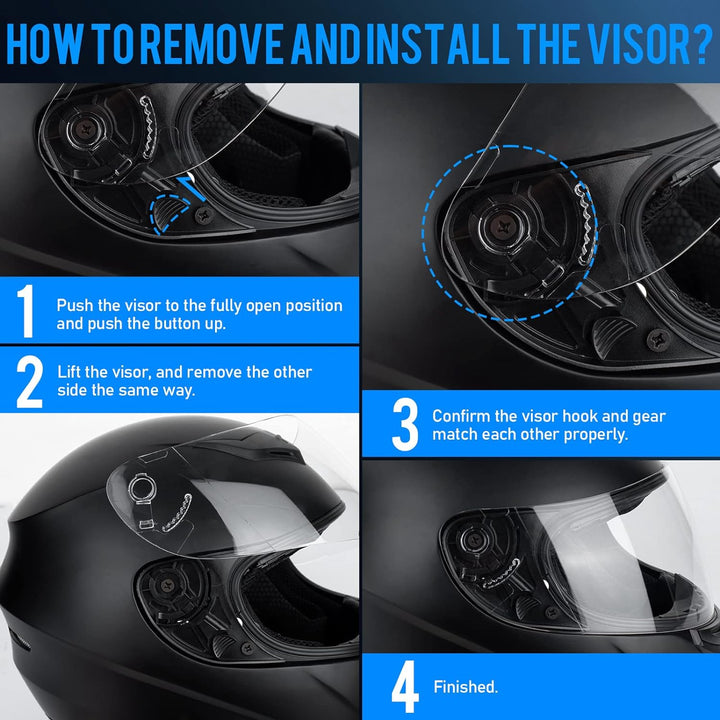 HOW TO REMOVE AND INSTALL THE VISOR?

1 Push the visor to the fully open position and push the button up.

2 Lift the visor, and remove the other side the same way.

3 Confirm the visor hook and gear match each other properly.

4 Finished.