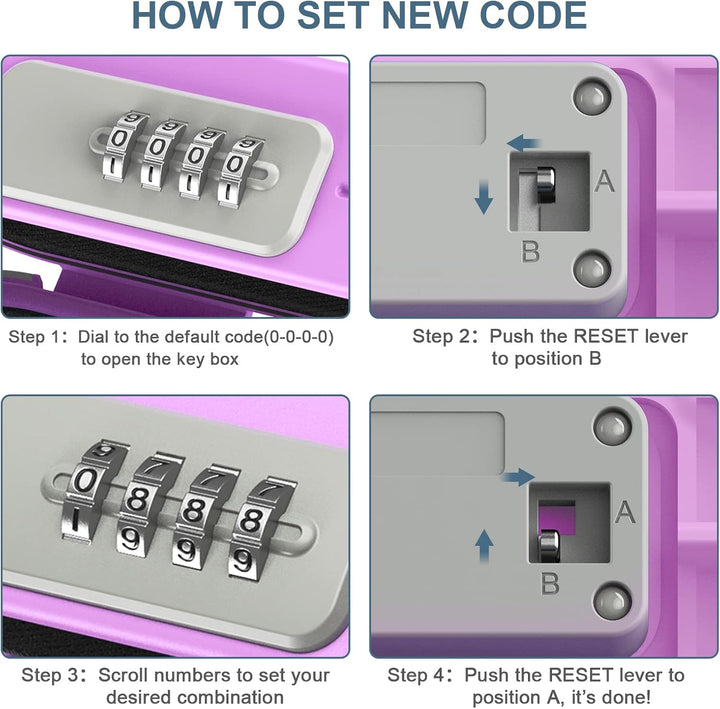 HOW TO SET NEW CODE

9 9 9 9
0 0 0 0
1 1 1 1

A

B

Step 1: Dial to the default code(0-0-0-0) to open the key box

Step 2: Push the RESET lever to position B

9 7 7 7
0 8 8 8
1 9 9 9

A

B

Step 3: Scroll numbers to set your desired combination

Step 4: Push the RESET lever to position A, it's done!