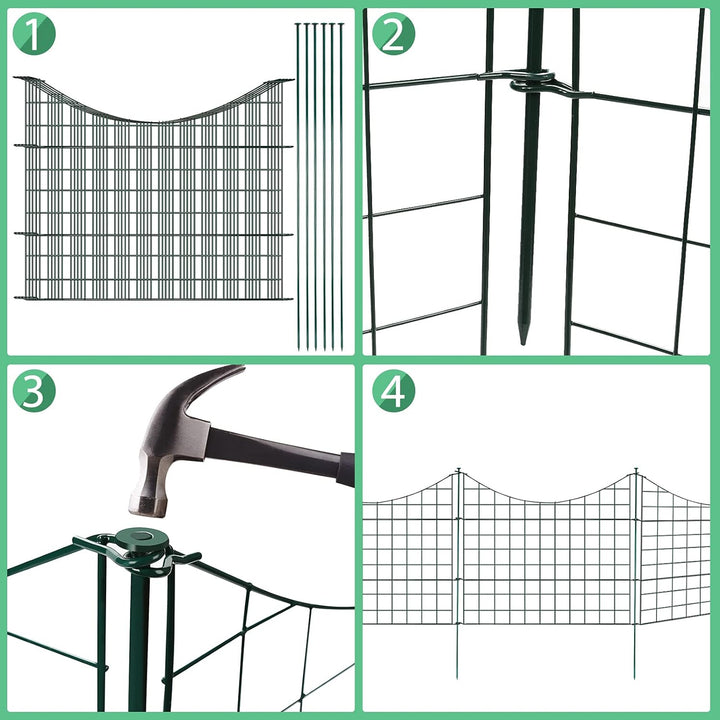 1

2

3

4