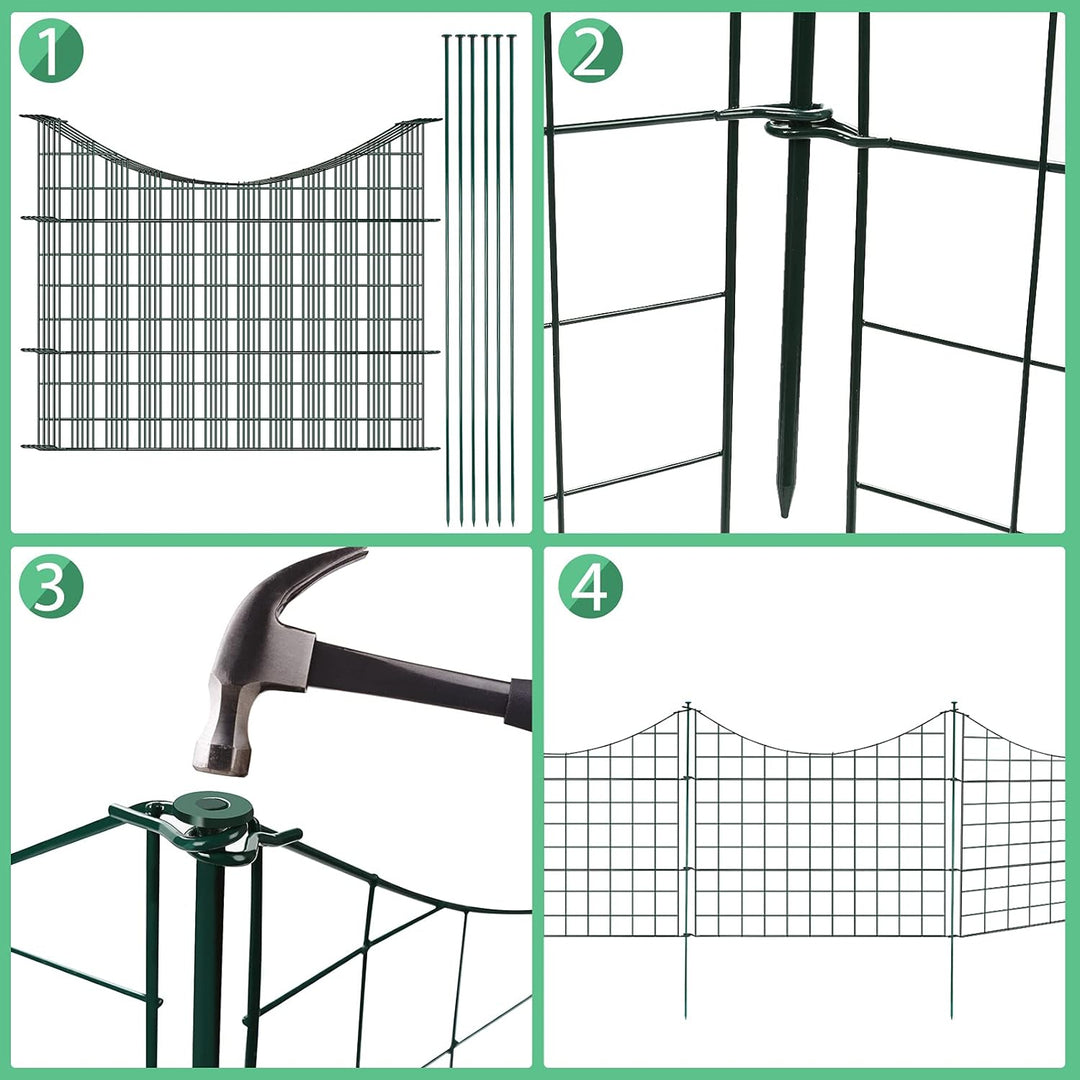 1

2

3

4