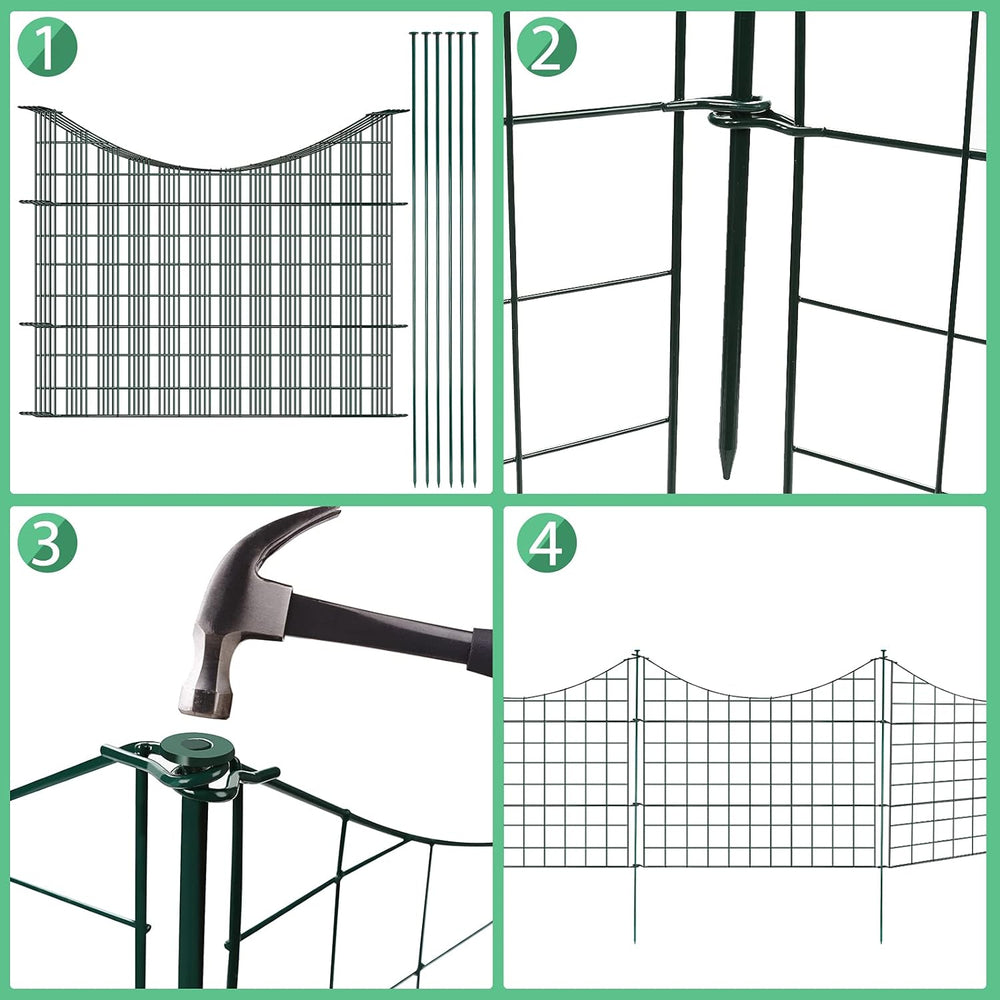 1

2

3

4