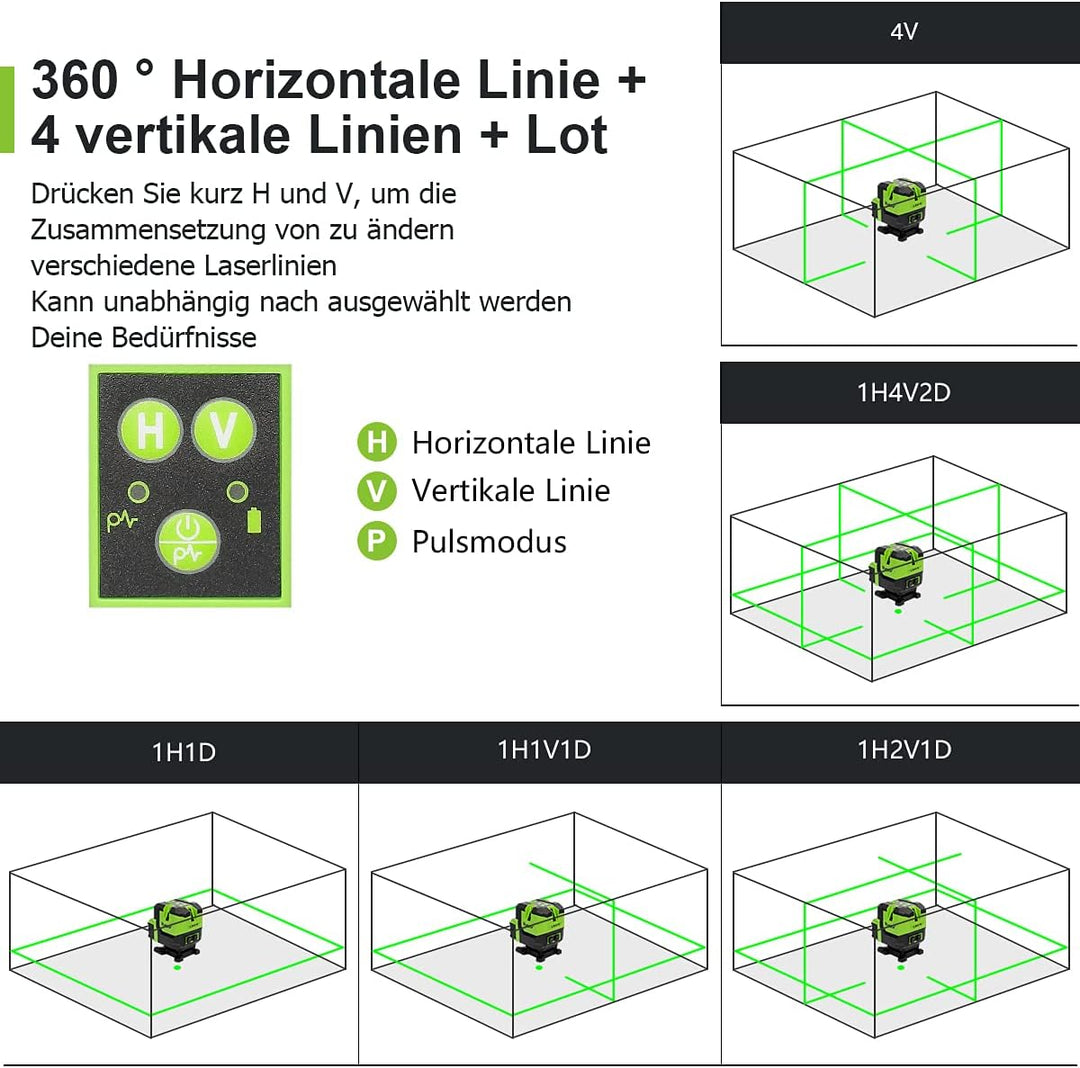 360 ° Horizontale Linie + 4 vertikale Linien + Lot

Drücken Sie kurz H und V, um die Zusammensetzung von zu ändern verschiedene Laserlinien
Kann unabhängig nach ausgewählt werden Deine Bedürfnisse

H V

H Horizontale Linie
V Vertikale Linie
P Pulsmodus

4V

1H4V2D

1H1D

1H1V1D

1H2V1D