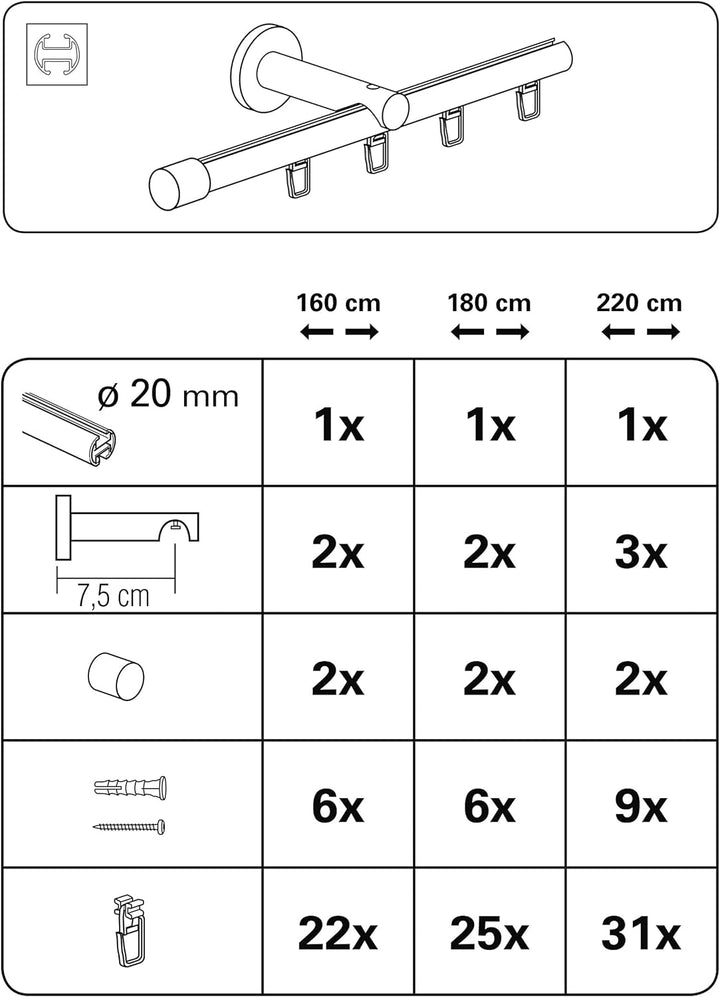 | | 160 cm | 180 cm | 220 cm |
|---|---|---|---|
| ø 20 mm | 1x | 1x | 1x |
| 7,5 cm | 2x | 2x | 3x |
| | 2x | 2x | 2x |
| | 6x | 6x | 9x |
| | 22x | 25x | 31x |