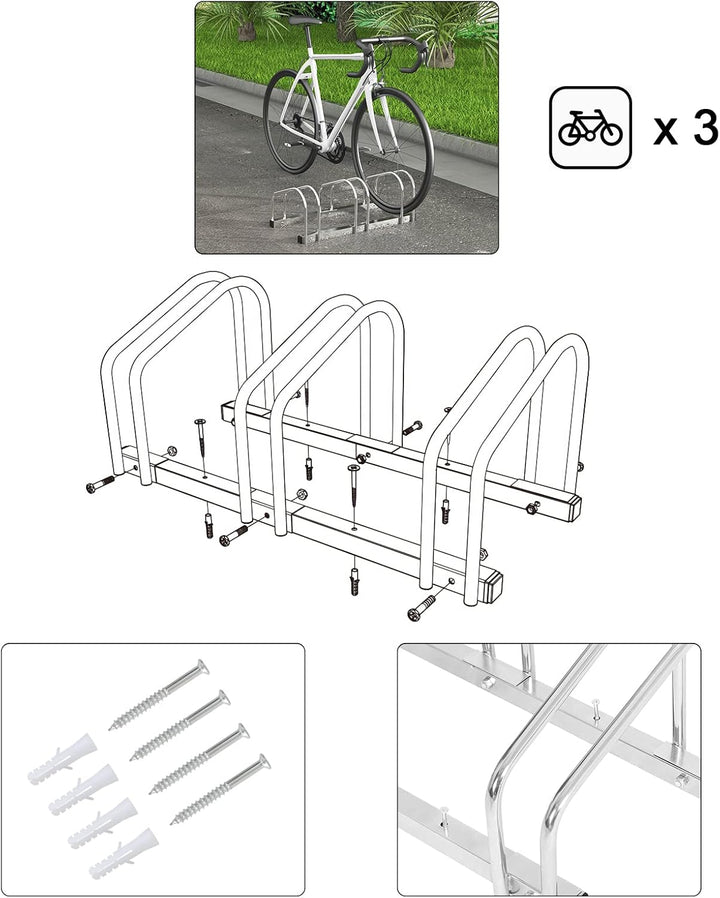 x 3