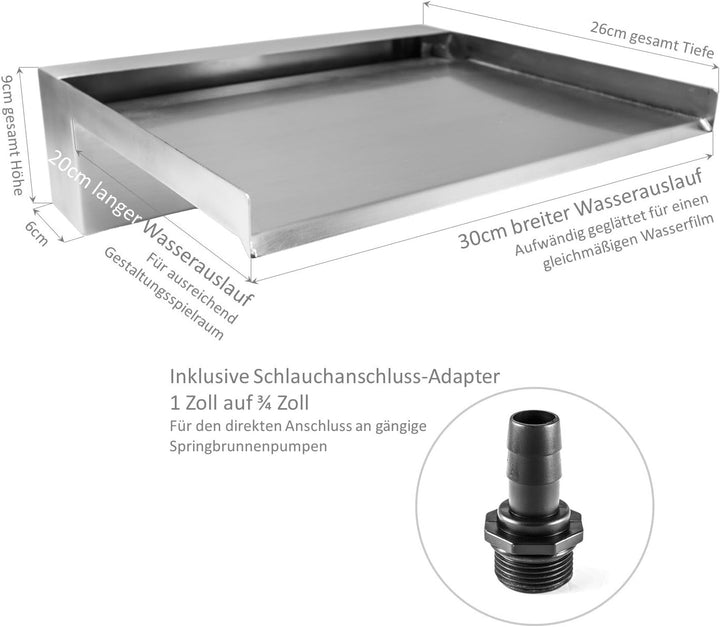 26cm gesamt Tiefe

9cm gesamt Höhe

6cm

20cm langer Wasserauslauf
Für ausreichend
Gestaltungsspielraum

30cm breiter Wasserauslauf
Aufwändig geglättet für einen
gleichmäßigen Wasserfilm

Inklusive Schlauchanschluss-Adapter
1 Zoll auf ¾ Zoll
Für den direkten Anschluss an gängige
Springbrunnenpumpen