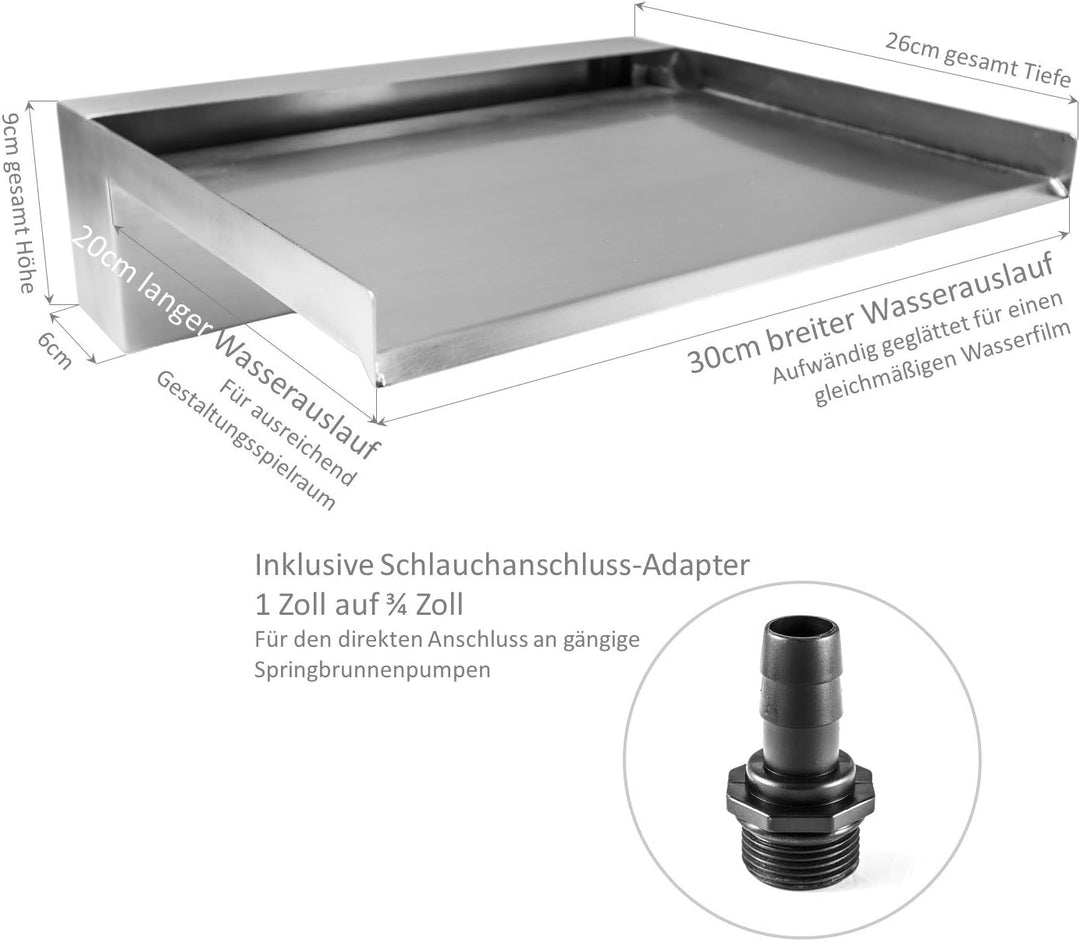 26cm gesamt Tiefe

9cm gesamt Höhe

6cm

20cm langer Wasserauslauf
Für ausreichend Gestaltungsspielraum

30cm breiter Wasserauslauf
Aufwändig geglättet für einen gleichmäßigen Wasserfilm

Inklusive Schlauchanschluss-Adapter
1 Zoll auf ¾ Zoll
Für den direkten Anschluss an gängige Springbrunnenpumpen