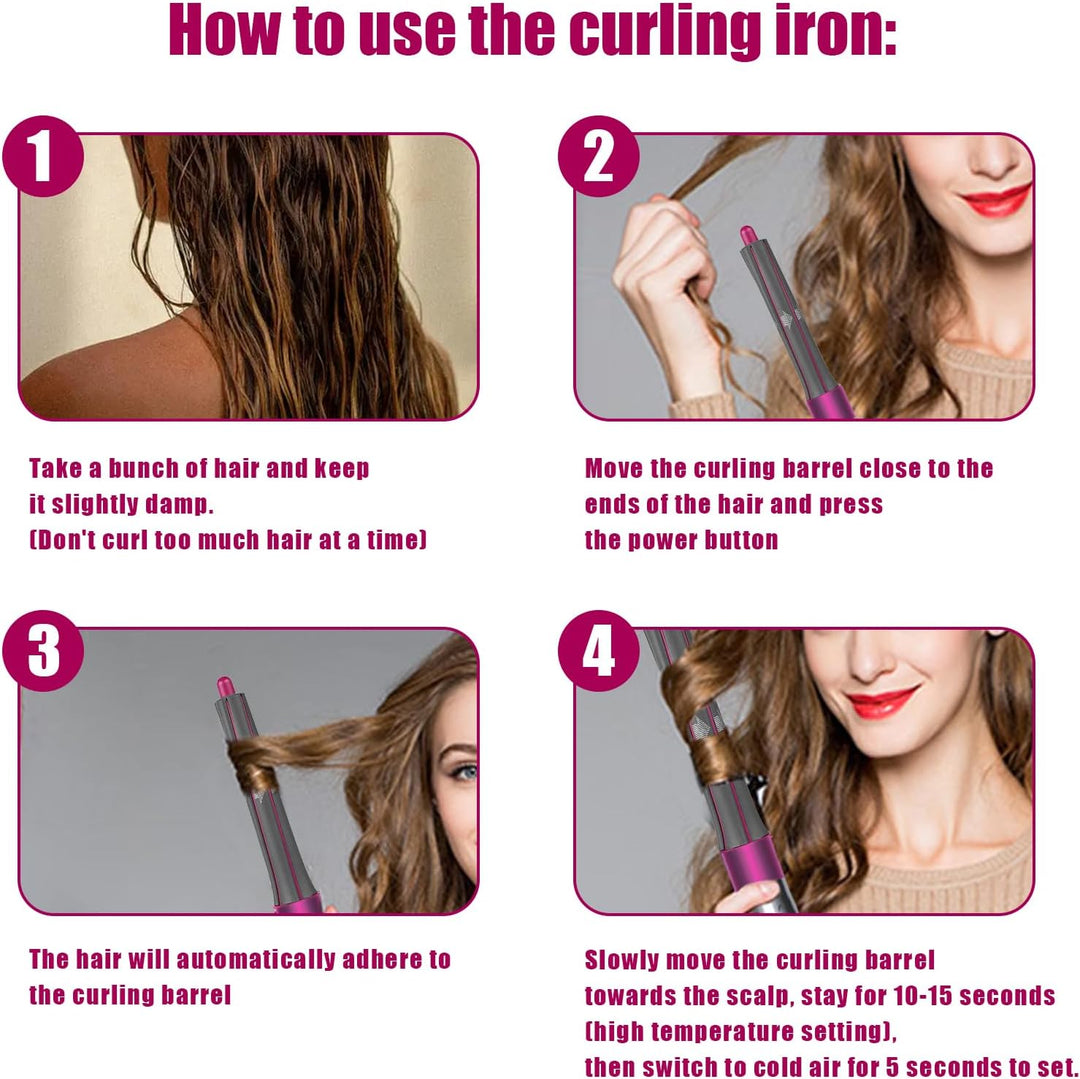 How to use the curling iron:

1

Take a bunch of hair and keep it slightly damp.
(Don't curl too much hair at a time)

2

Move the curling barrel close to the ends of the hair and press the power button

3

The hair will automatically adhere to the curling barrel

4

Slowly move the curling barrel towards the scalp, stay for 10-15 seconds (high temperature setting), then switch to cold air for 5 seconds to set.