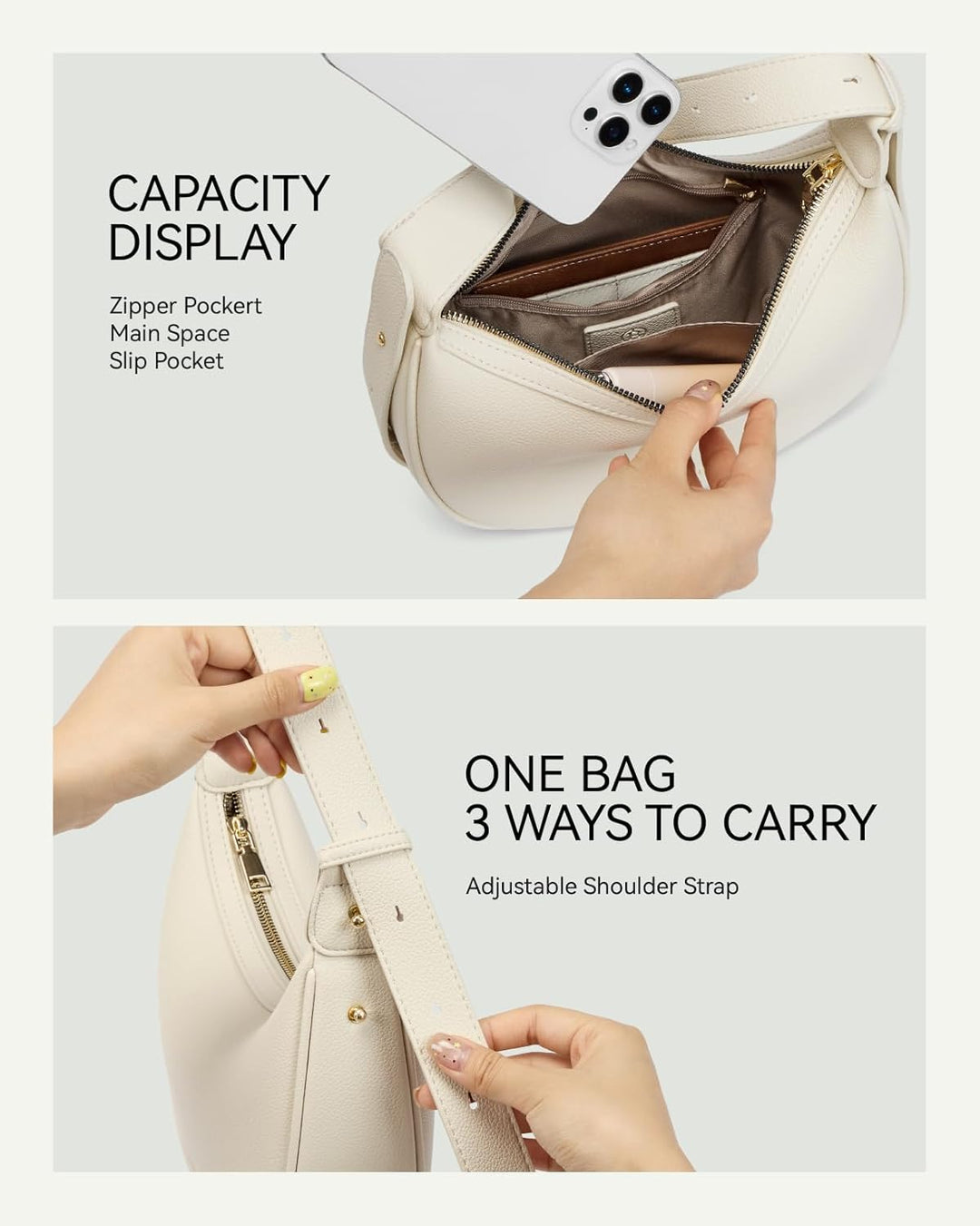 CAPACITY DISPLAY

Zipper Pockert
Main Space
Slip Pocket

ONE BAG
3 WAYS TO CARRY

Adjustable Shoulder Strap