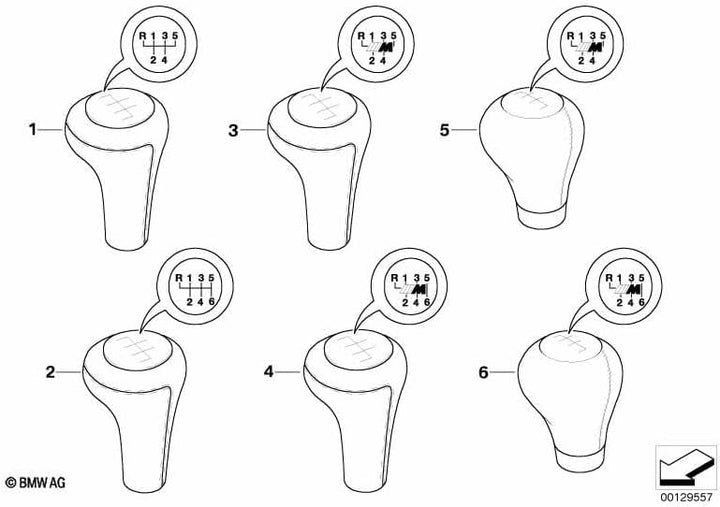 R 1 3 5
2 4

1

R 1 3 5
M
2 4

3

R 1 3 5
M
2 4

5

R 1 3 5
2 4 6

2

R 1 3 5
M
2 4 6

4

R 1 3 5
M
2 4 6

6

© BMW AG

00129557