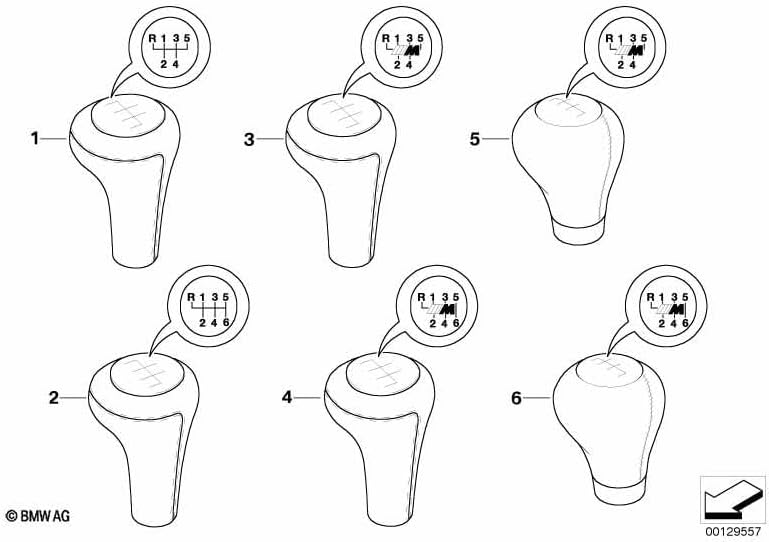 R 1 3 5
2 4

1

R 1 3 5
M
2 4

3

R 1 3 5
M
2 4

5

R 1 3 5
2 4 6

2

R 1 3 5
M
2 4 6

4

R 1 3 5
M
2 4 6

6

© BMW AG

00129557