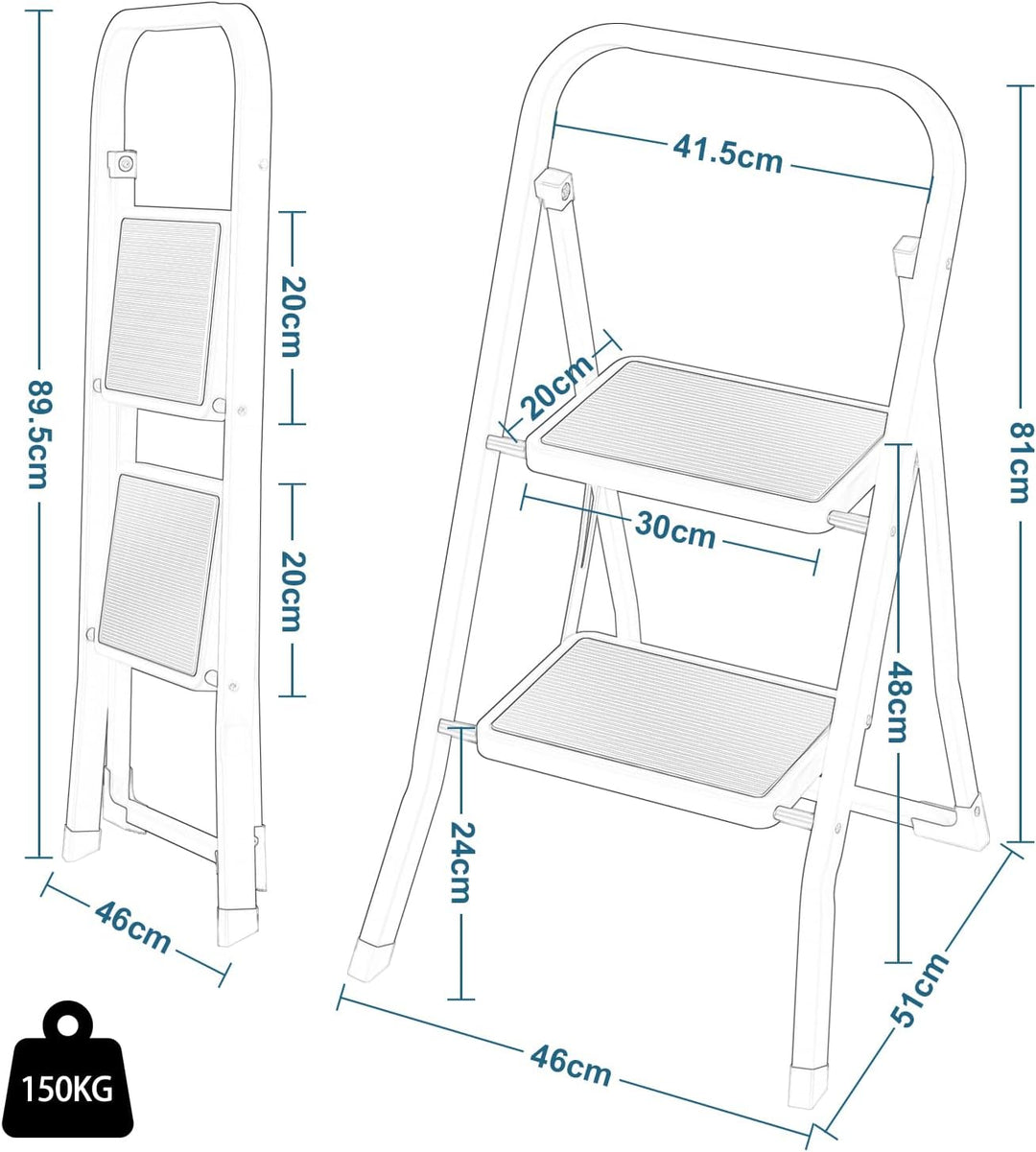 89.5cm

20cm

20cm

46cm

150KG

41.5cm

20cm

30cm

81cm

48cm

24cm

46cm

51cm