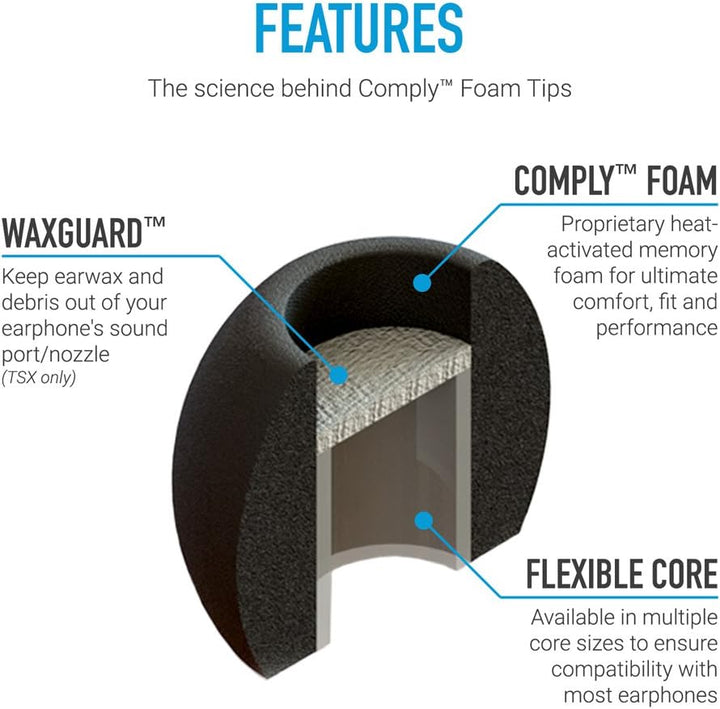 FEATURES

The science behind Comply™ Foam Tips

WAXGUARD™

Keep earwax and debris out of your earphone's sound port/nozzle
(TSX only)

COMPLY™ FOAM

Proprietary heat-activated memory foam for ultimate comfort, fit and performance

FLEXIBLE CORE

Available in multiple core sizes to ensure compatibility with most earphones