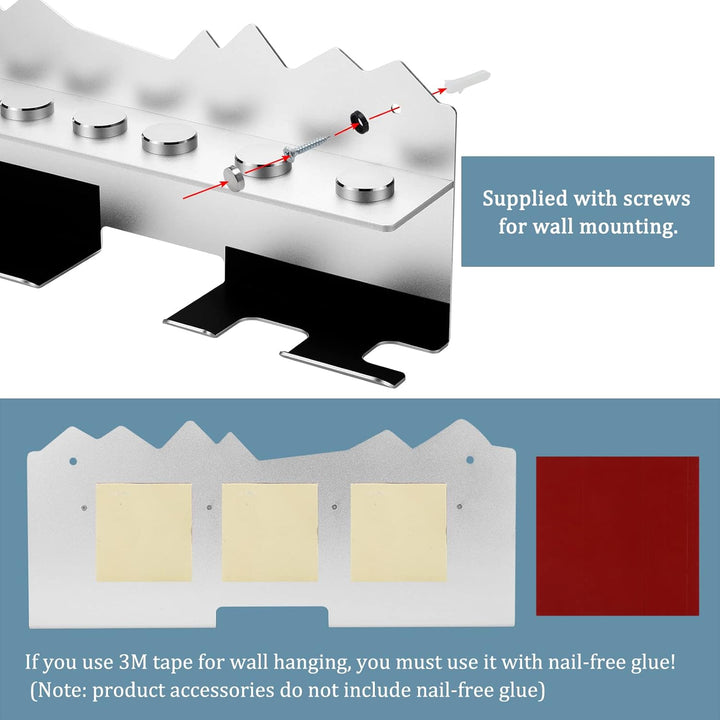 Supplied with screws for wall mounting.

If you use 3M tape for wall hanging, you must use it with nail-free glue!
(Note: product accessories do not include nail-free glue)