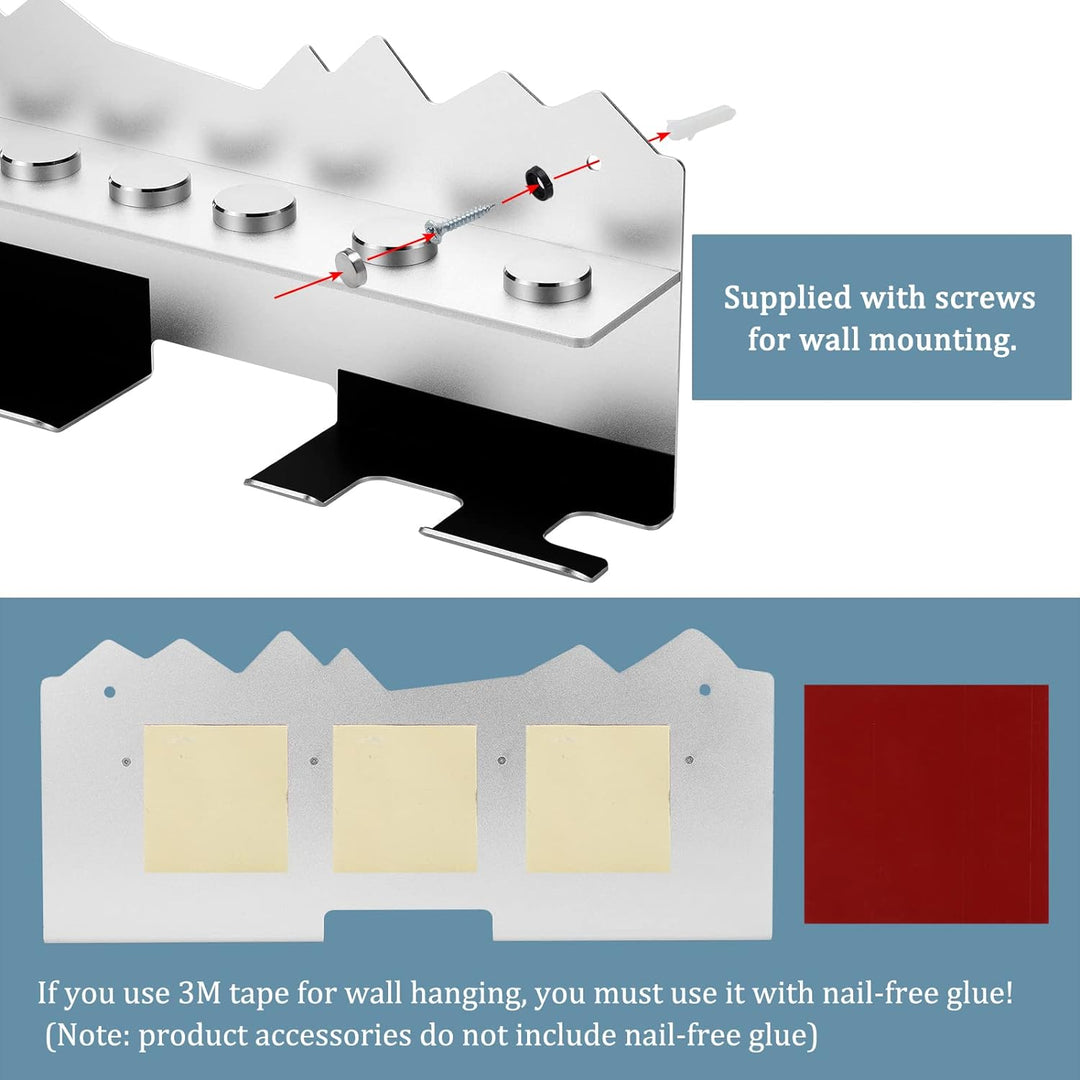 Supplied with screws for wall mounting.

If you use 3M tape for wall hanging, you must use it with nail-free glue!
(Note: product accessories do not include nail-free glue)