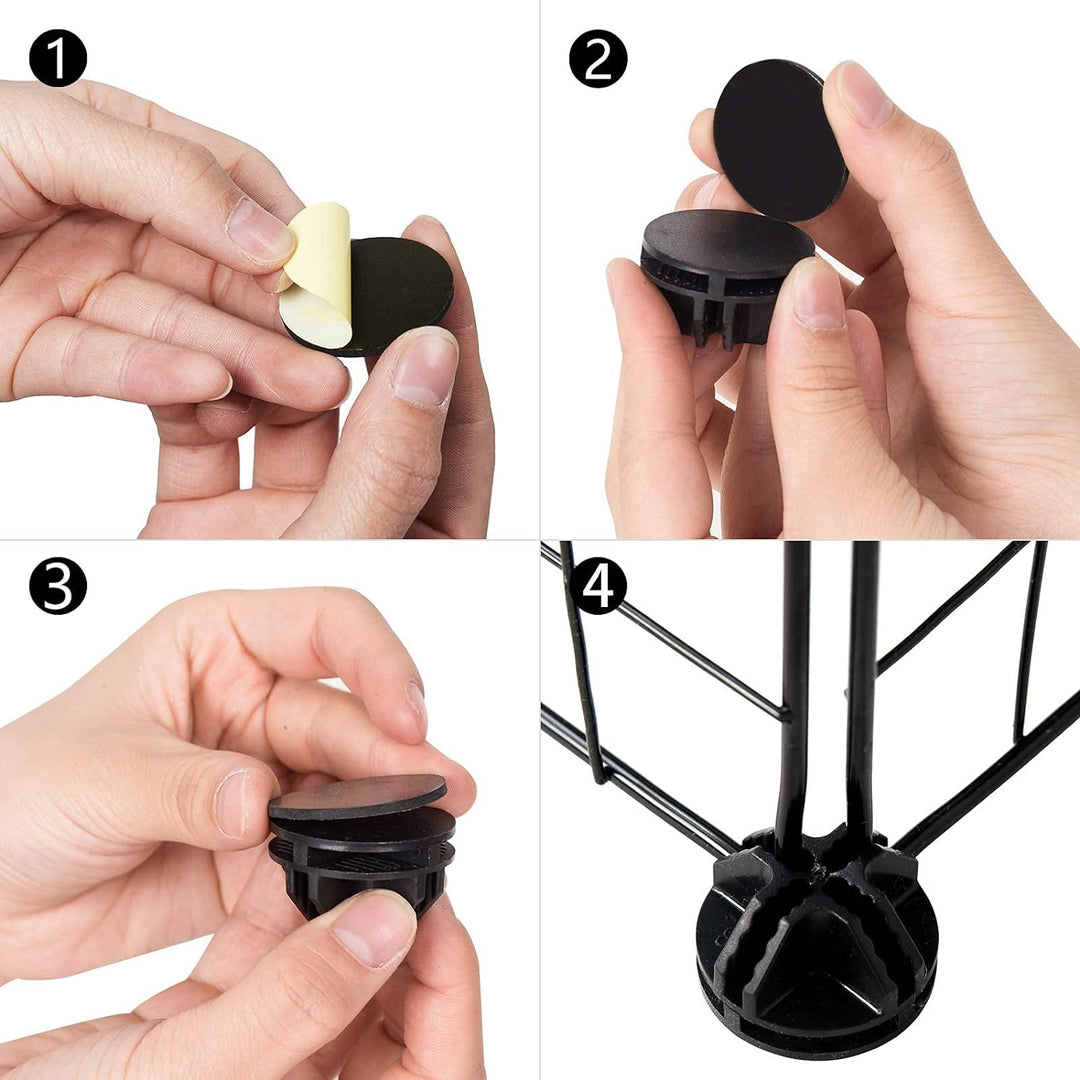 1
2
3
4