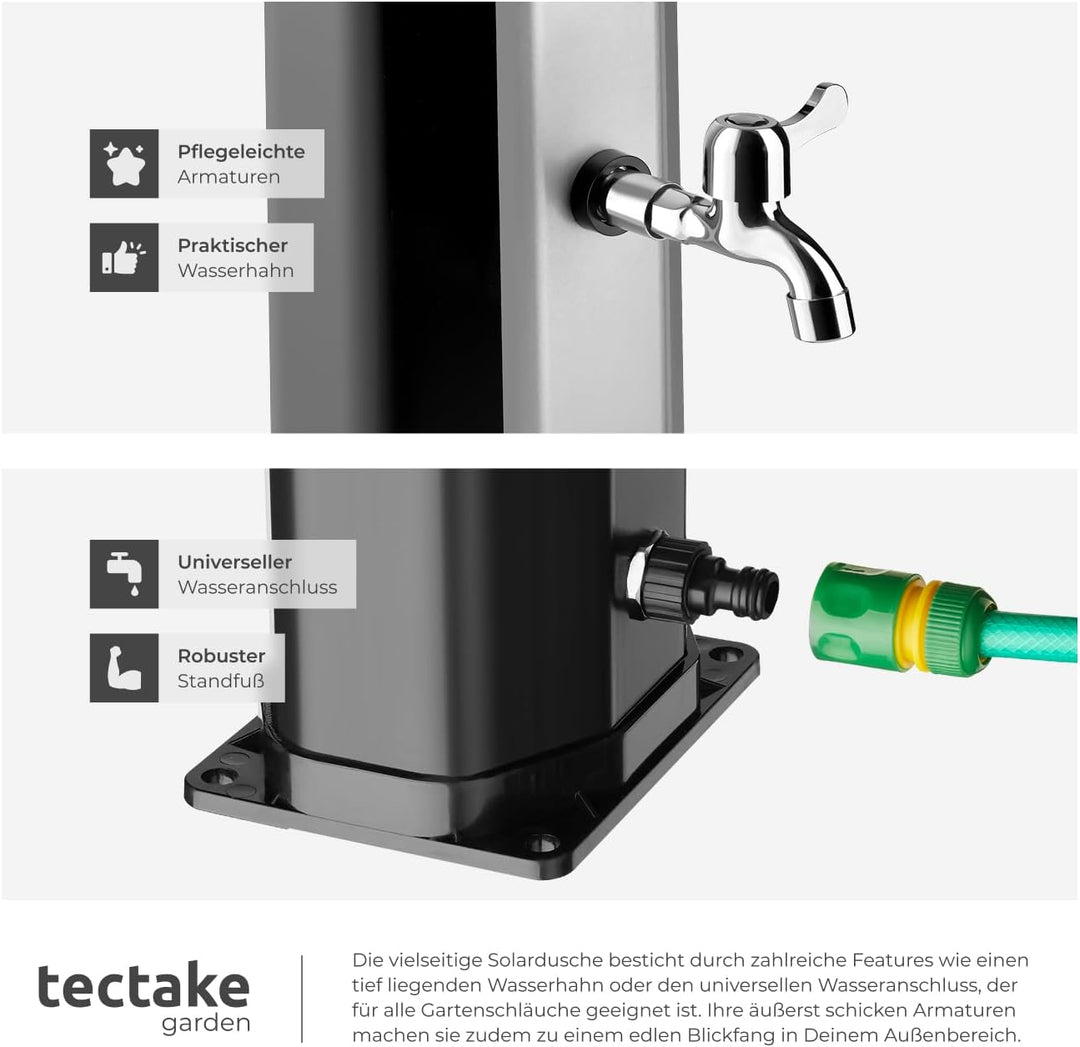 Pflegeleichte
Armaturen

Praktischer
Wasserhahn

Universeller
Wasseranschluss

Robuster
Standfuß

tectake
garden

Die vielseitige Solardusche besticht durch zahlreiche Features wie einen tief liegenden Wasserhahn oder den universellen Wasseranschluss, der für alle Gartenschläuche geeignet ist. Ihre äußerst schicken Armaturen machen sie zudem zu einem edlen Blickfang in Deinem Außenbereich.