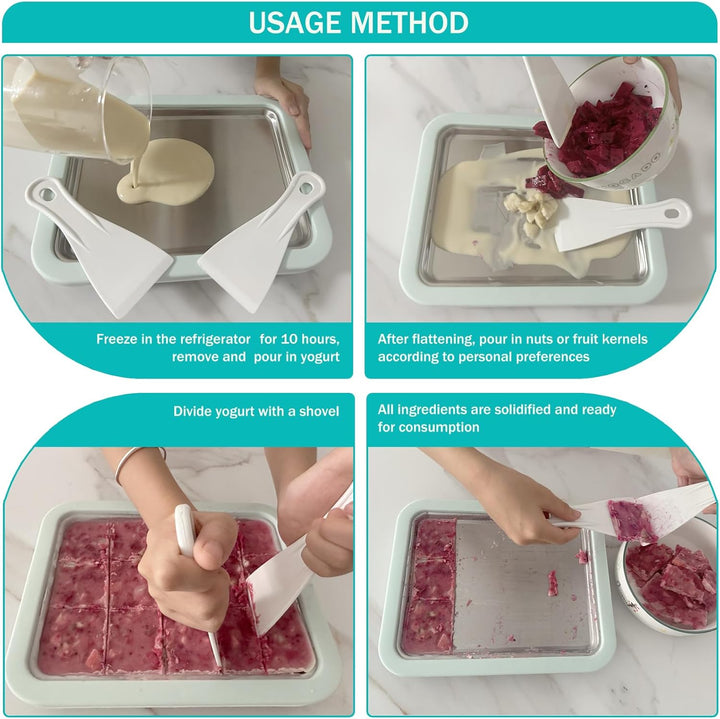 USAGE METHOD

Freeze in the refrigerator for 10 hours, remove and pour in yogurt

After flattening, pour in nuts or fruit kernels according to personal preferences

Divide yogurt with a shovel

All ingredients are solidified and ready for consumption