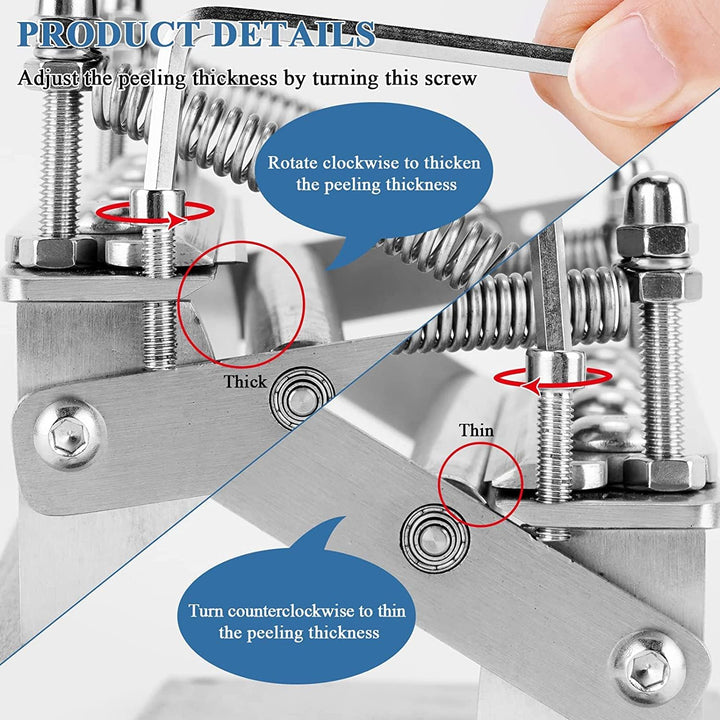 PRODUCT DETAILS

Adjust the peeling thickness by turning this screw

Rotate clockwise to thicken the peeling thickness

Thick

Thin

Turn counterclockwise to thin the peeling thickness