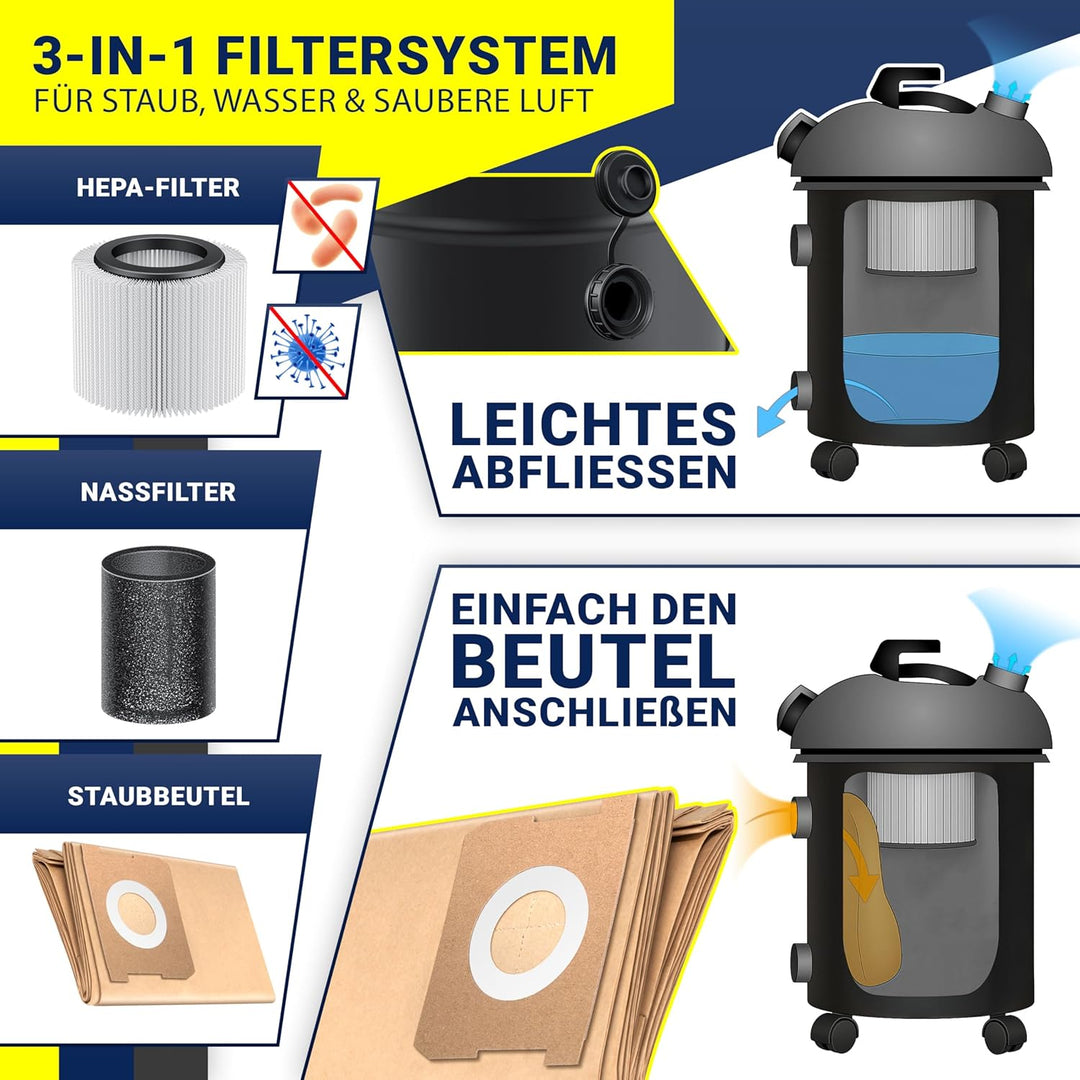 3-IN-1 FILTERSYSTEM
FÜR STAUB, WASSER & SAUBERE LUFT

HEPA-FILTER

LEICHTES ABFLIESSEN

NASSFILTER

EINFACH DEN BEUTEL ANSCHLIEßEN

STAUBBEUTEL