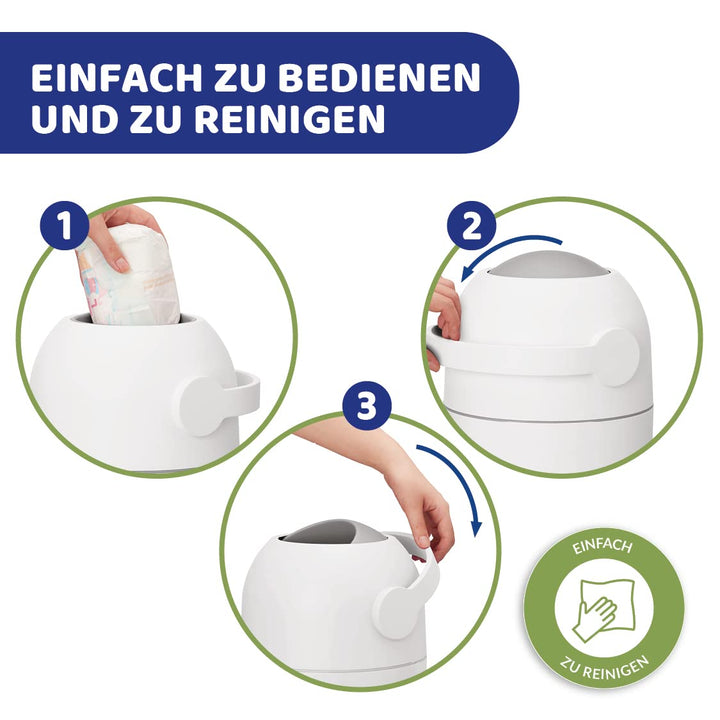 EINFACH ZU BEDIENEN UND ZU REINIGEN

1

2

3

EINFACH

ZU REINIGEN