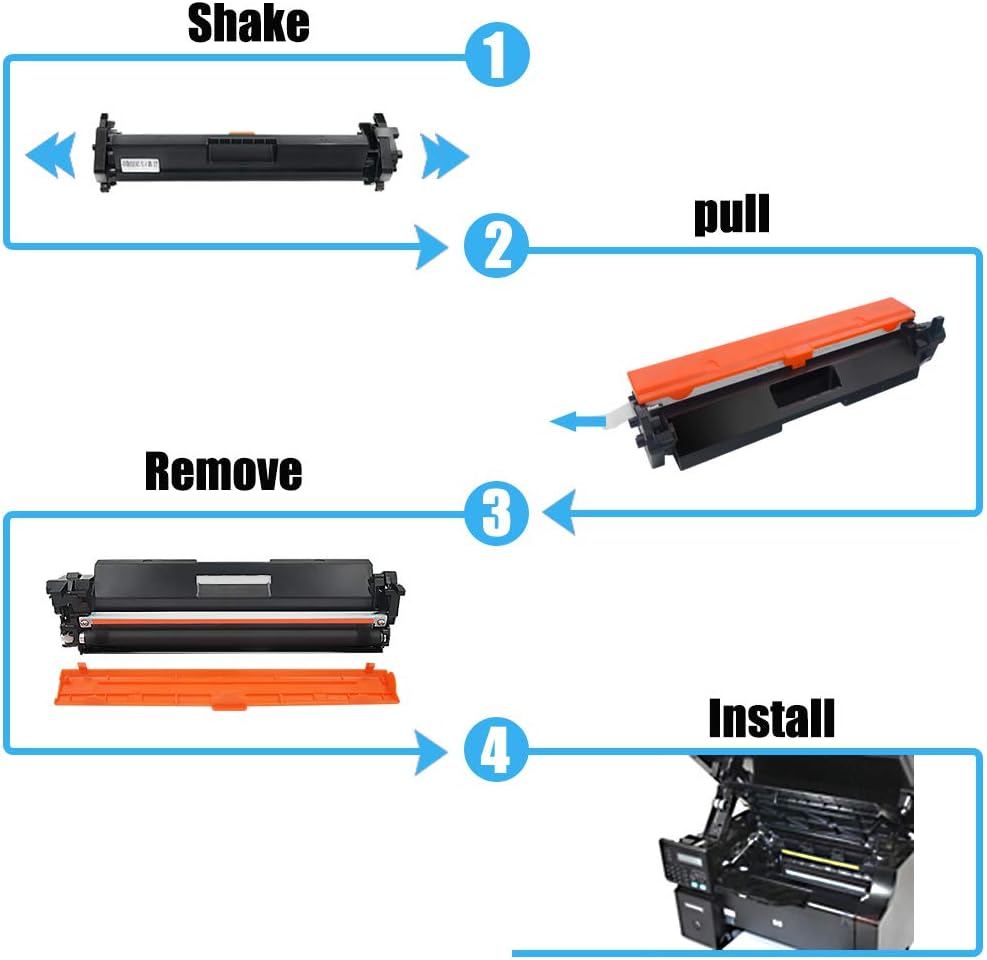 Shake
1
2
pull
Remove
3
4
Install