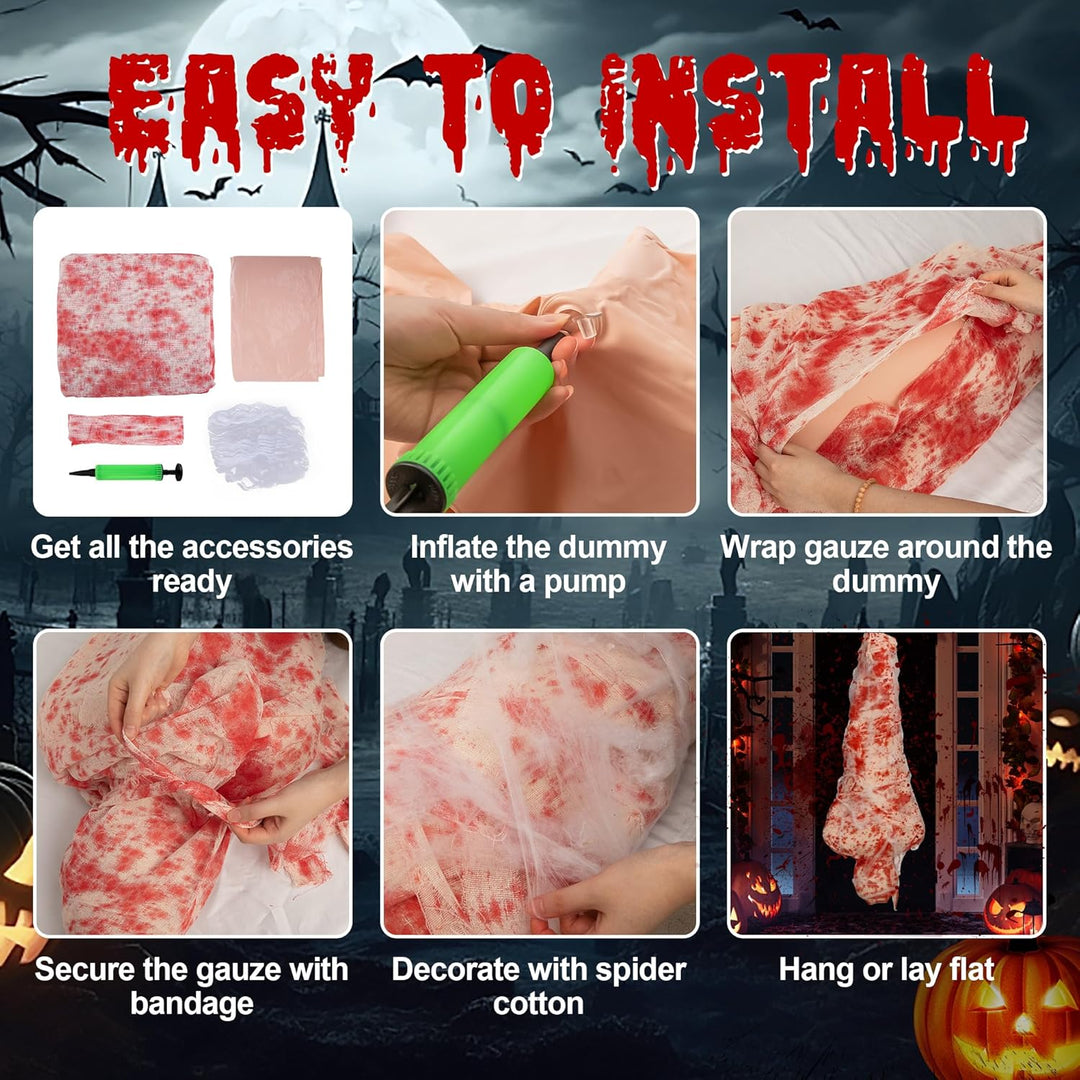 EASY TO INSTALL

Get all the accessories ready

Inflate the dummy with a pump

Wrap gauze around the dummy

Secure the gauze with bandage

Decorate with spider cotton

Hang or lay flat